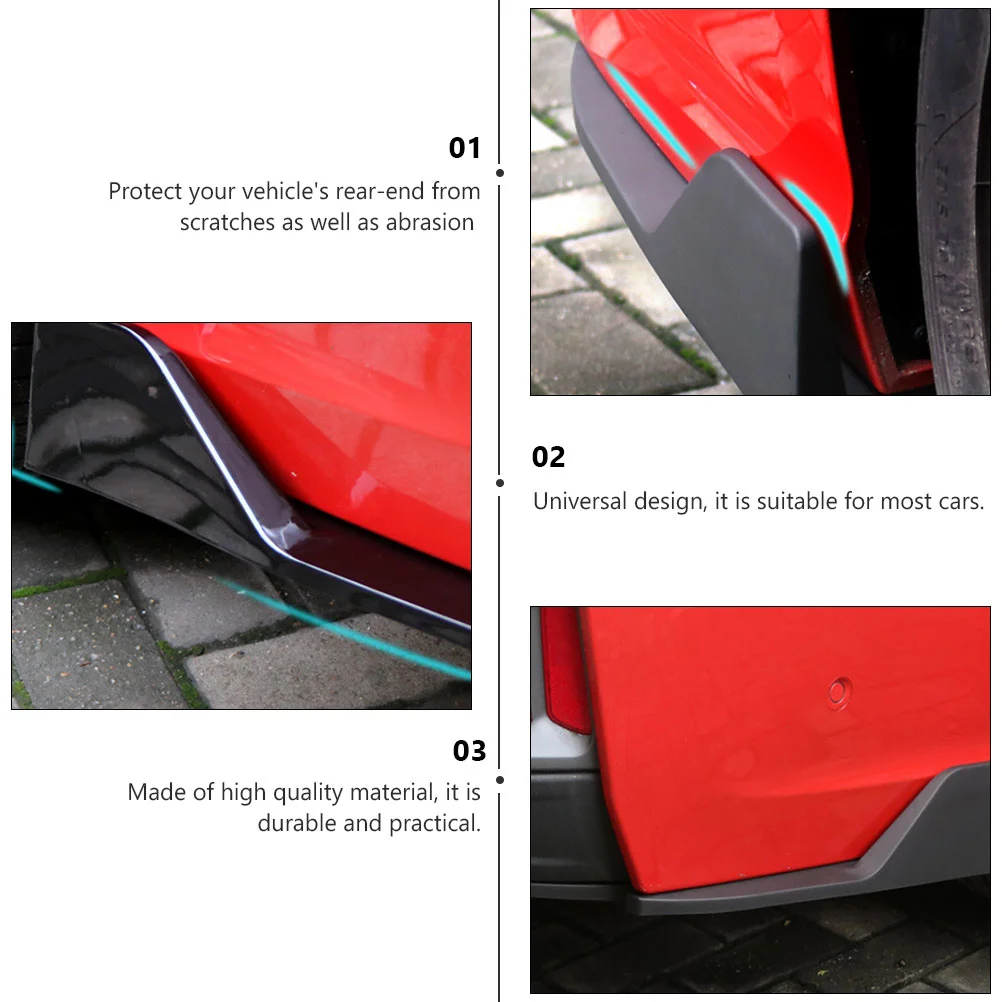 01

Protect your vehicle's rear-end from scratches as well as abrasion

02

Universal design, it is suitable for most cars.

03

Made of high quality material, it is durable and practical.