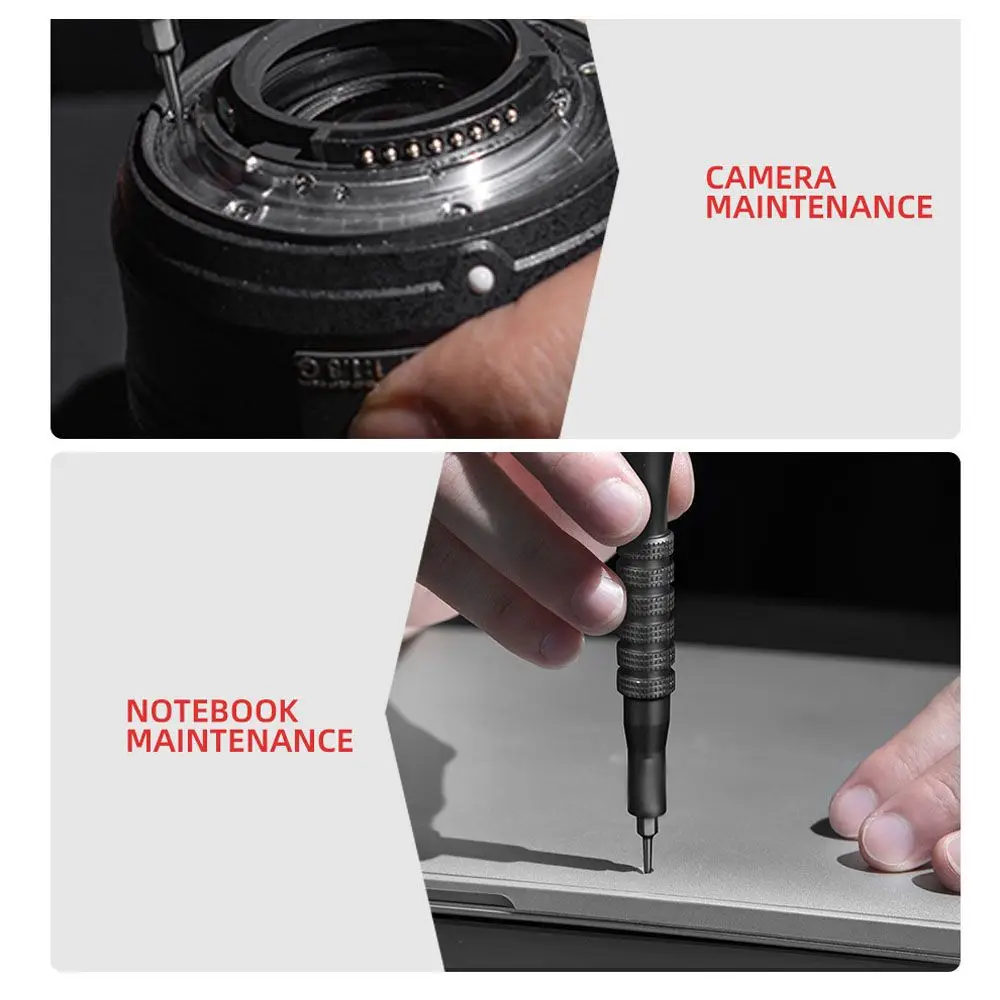 CAMERA MAINTENANCE

NOTEBOOK MAINTENANCE