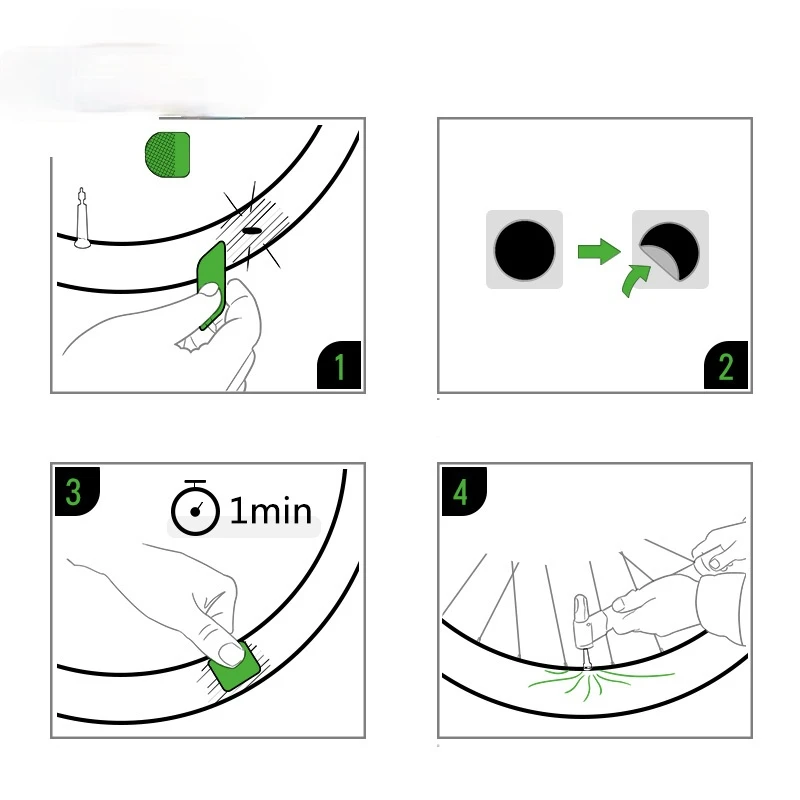 1

2

3

1min

4