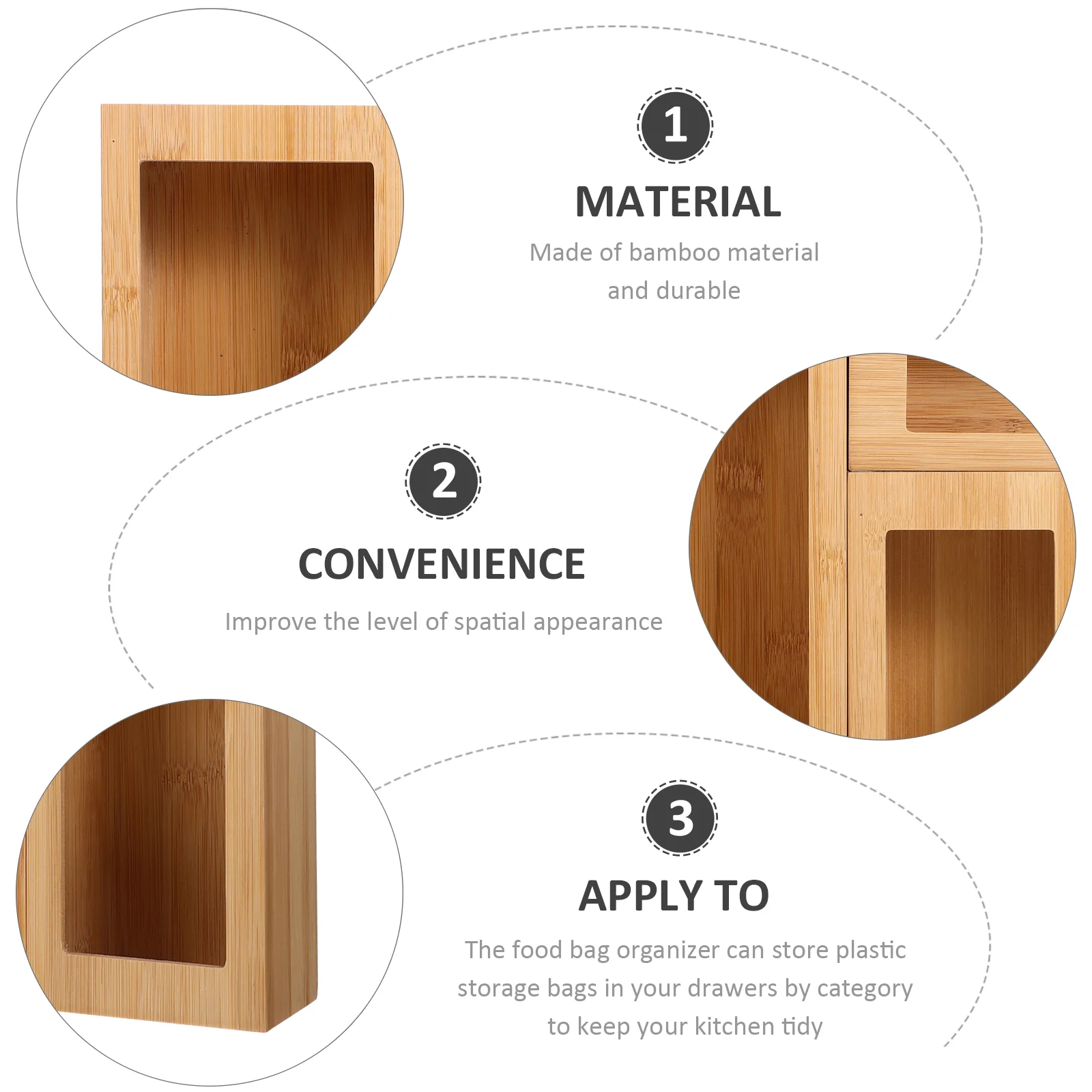 1
MATERIAL
Made of bamboo material and durable

2
CONVENIENCE
Improve the level of spatial appearance

3
APPLY TO
The food bag organizer can store plastic storage bags in your drawers by category to keep your kitchen tidy