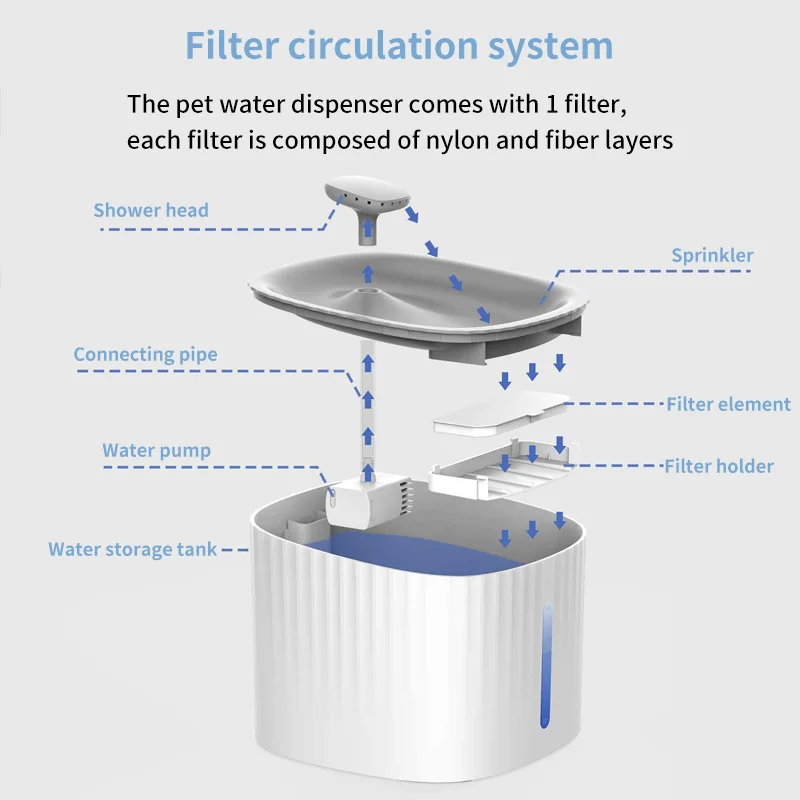 Filter circulation system

The pet water dispenser comes with 1 filter, each filter is composed of nylon and fiber layers

Shower head

Sprinkler

Connecting pipe

Filter element

Water pump

Filter holder

Water storage tank