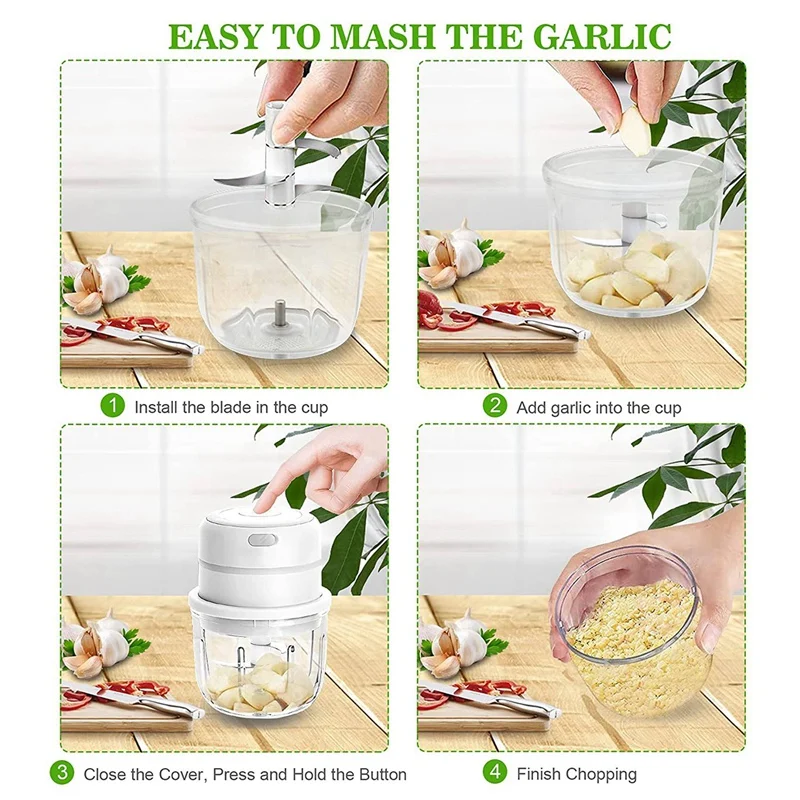 EASY TO MASH THE GARLIC

1 Install the blade in the cup

2 Add garlic into the cup

3 Close the Cover, Press and Hold the Button

4 Finish Chopping