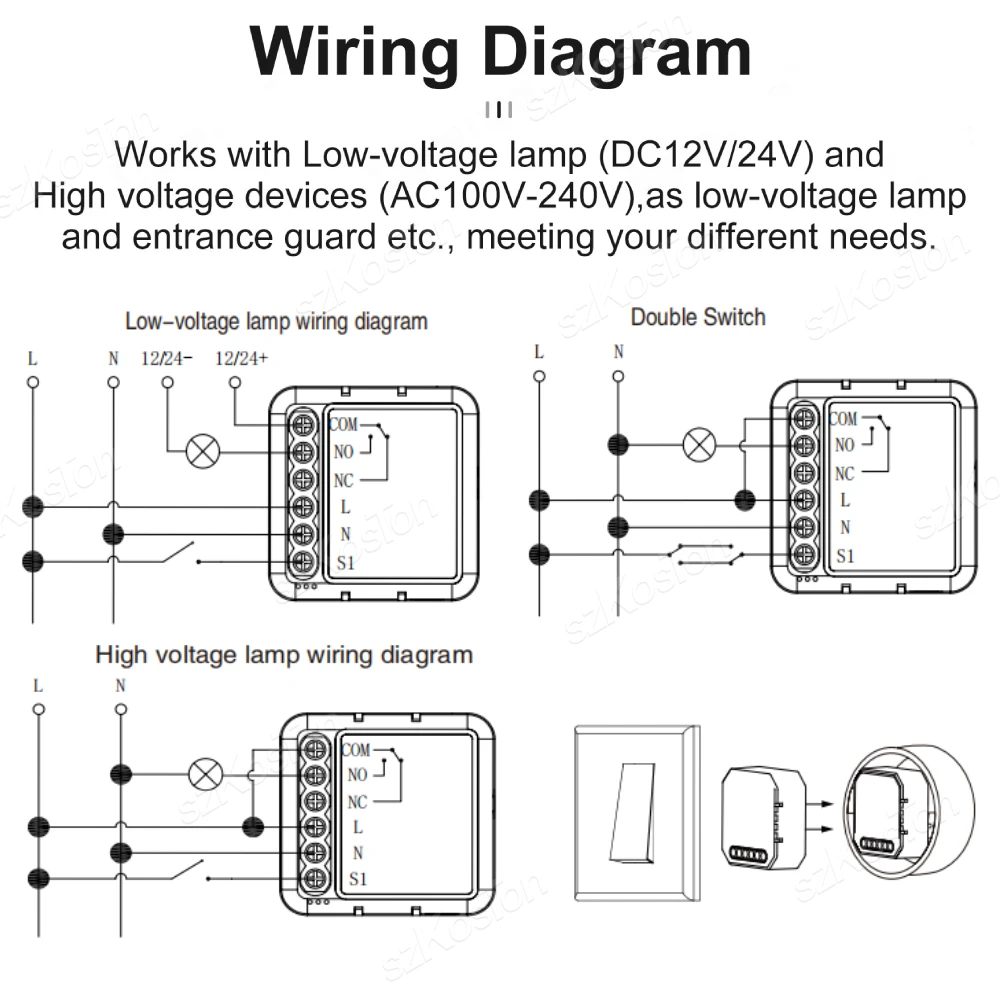 Wiring Diagram

Works with Low-voltage lamp (DC12V/24V) and High voltage devices (AC100V-240V),as low-voltage lamp and entrance guard etc., meeting your different needs.

Low-voltage lamp wiring diagram

L N 12/24- 12/24+

COM NO NC L N S1

Double Switch

L N

COM NO NC L N S1

High voltage lamp wiring diagram

L N

COM NO NC L N S1

szKoston