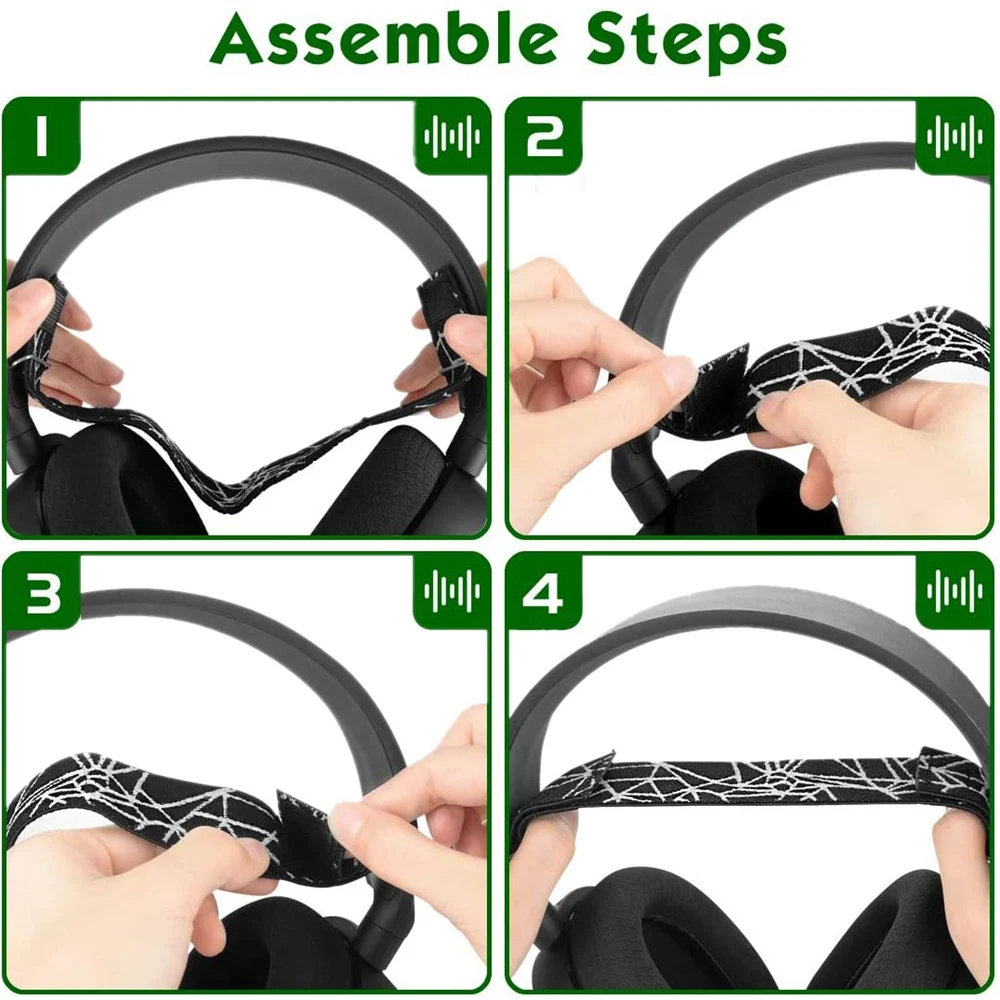 Assemble Steps

1

2

3

4