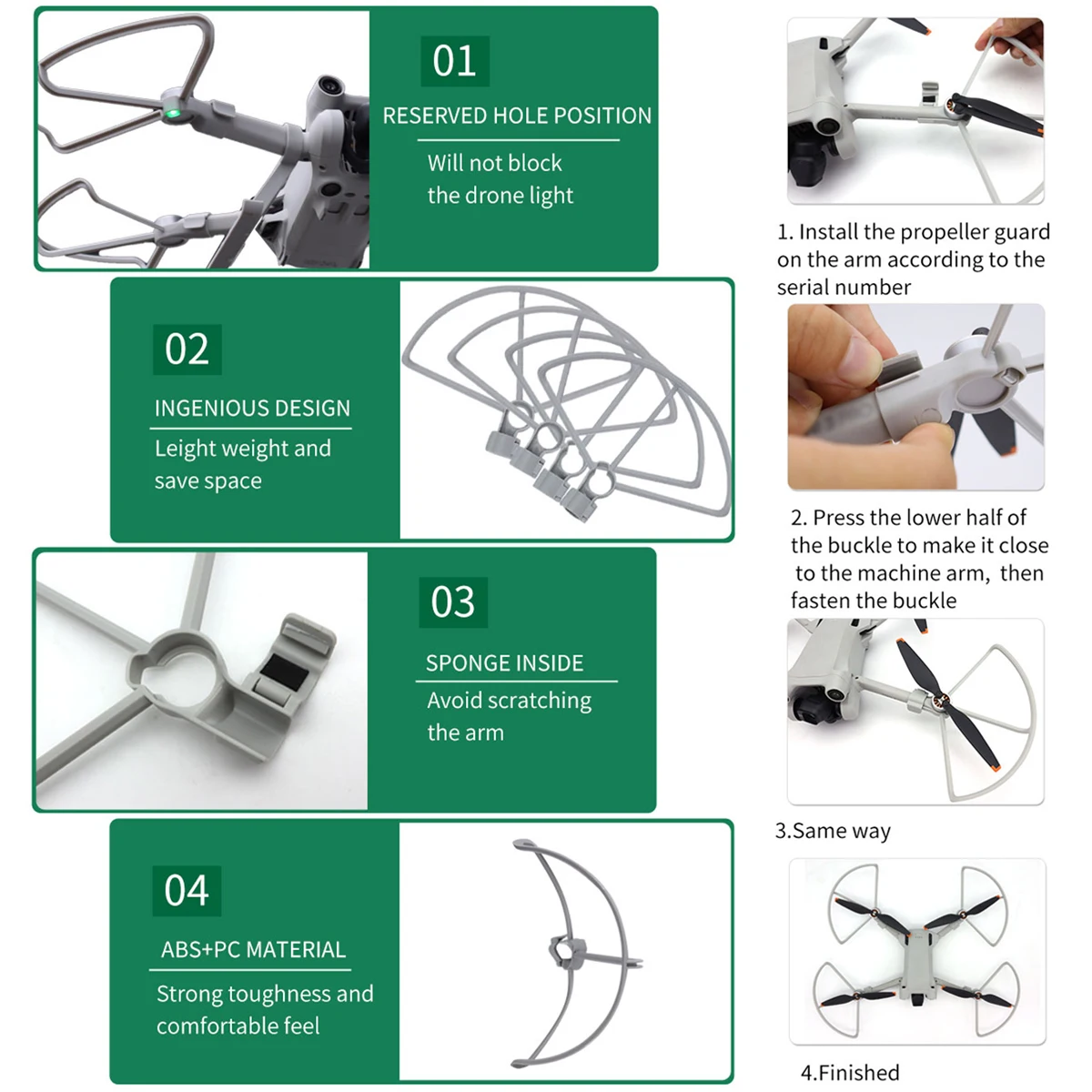 01
RESERVED HOLE POSITION
Will not block the drone light

02
INGENIOUS DESIGN
Leight weight and save space

03
SPONGE INSIDE
Avoid scratching the arm

04
ABS+PC MATERIAL
Strong toughness and comfortable feel

1. Install the propeller guard on the arm according to the serial number

2. Press the lower half of the buckle to make it close to the machine arm, then fasten the buckle

3.Same way

4.Finished