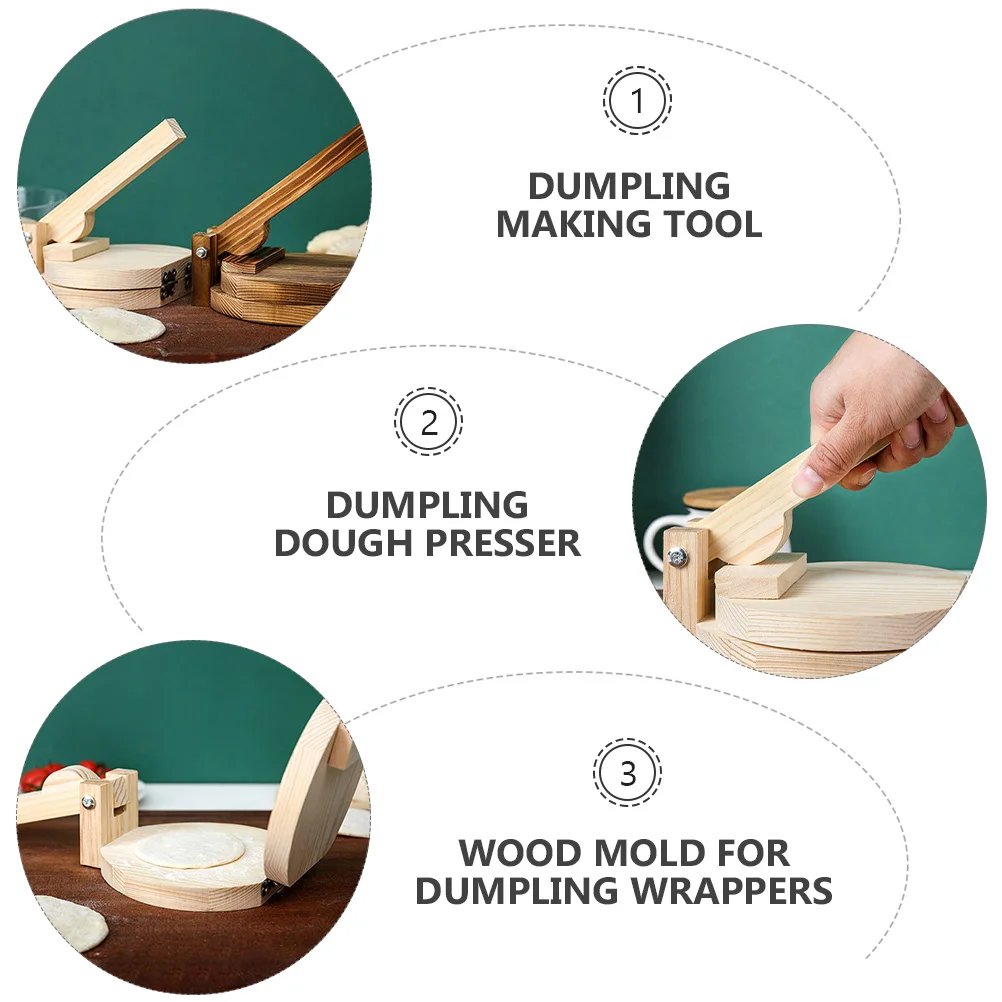 1

DUMPLING MAKING TOOL

2

DUMPLING DOUGH PRESSER

3

WOOD MOLD FOR DUMPLING WRAPPERS