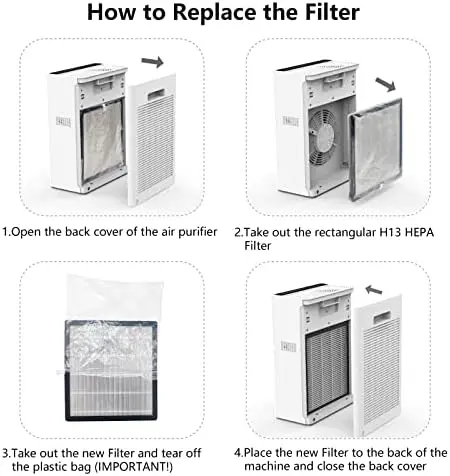 How to Replace the Filter

1.Open the back cover of the air purifier

2.Take out the rectangular H13 HEPA Filter

3.Take out the new Filter and tear off the plastic bag (IMPORTANT!)

4.Place the new Filter to the back of the machine and close the back cover