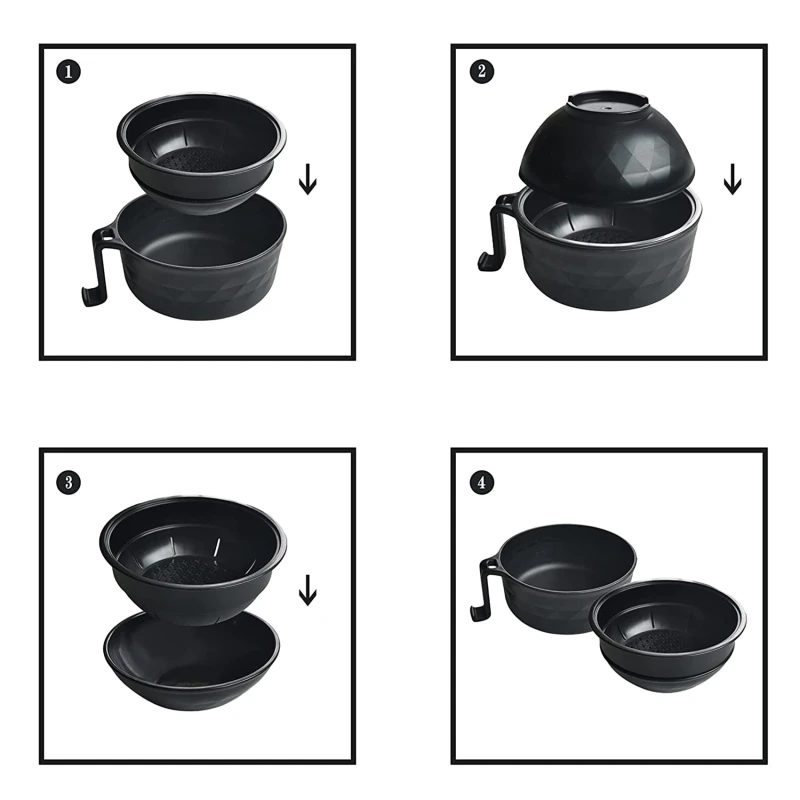 1

2

3

4