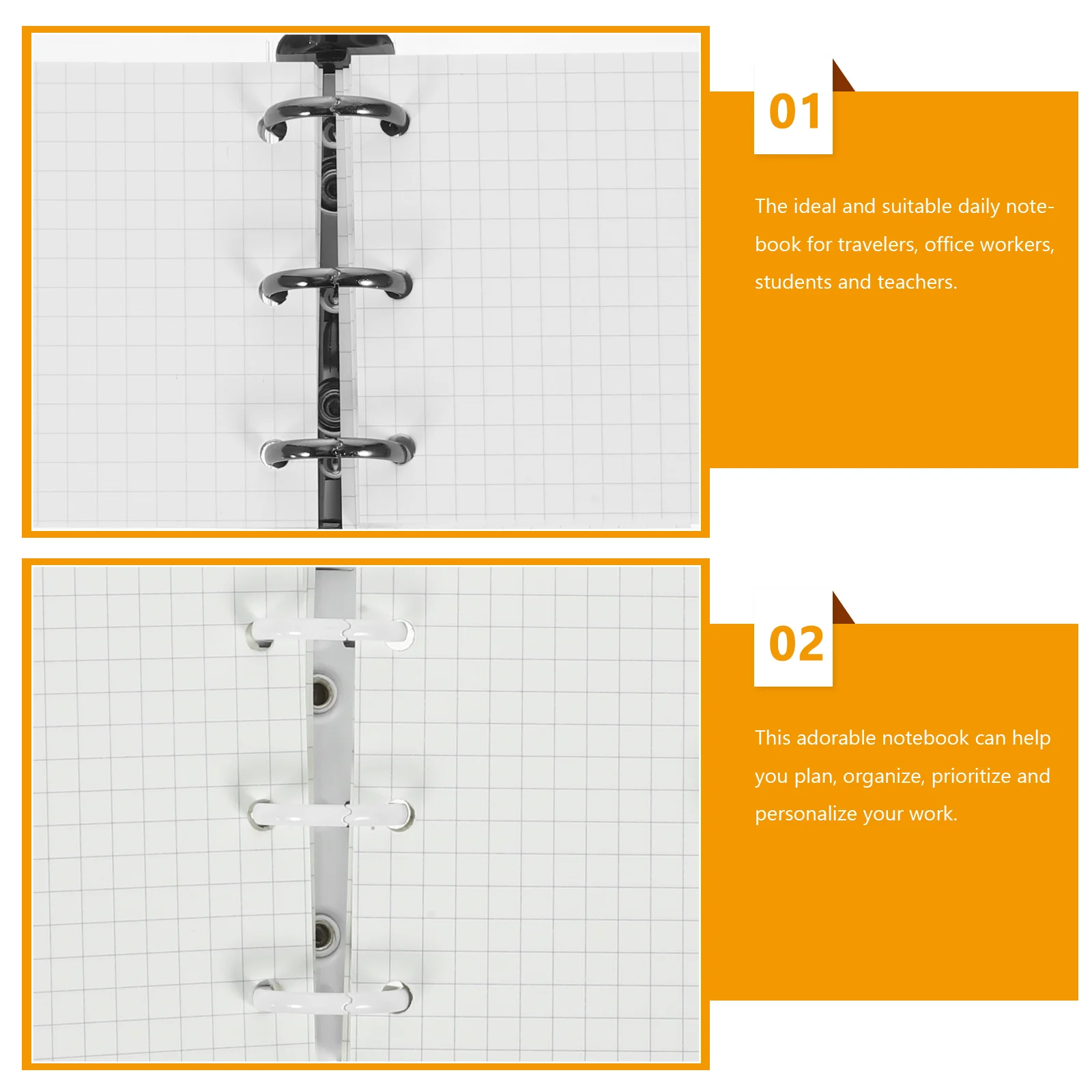 01

The ideal and suitable daily notebook for travelers, office workers, students and teachers.

02

This adorable notebook can help you plan, organize, prioritize and personalize your work.