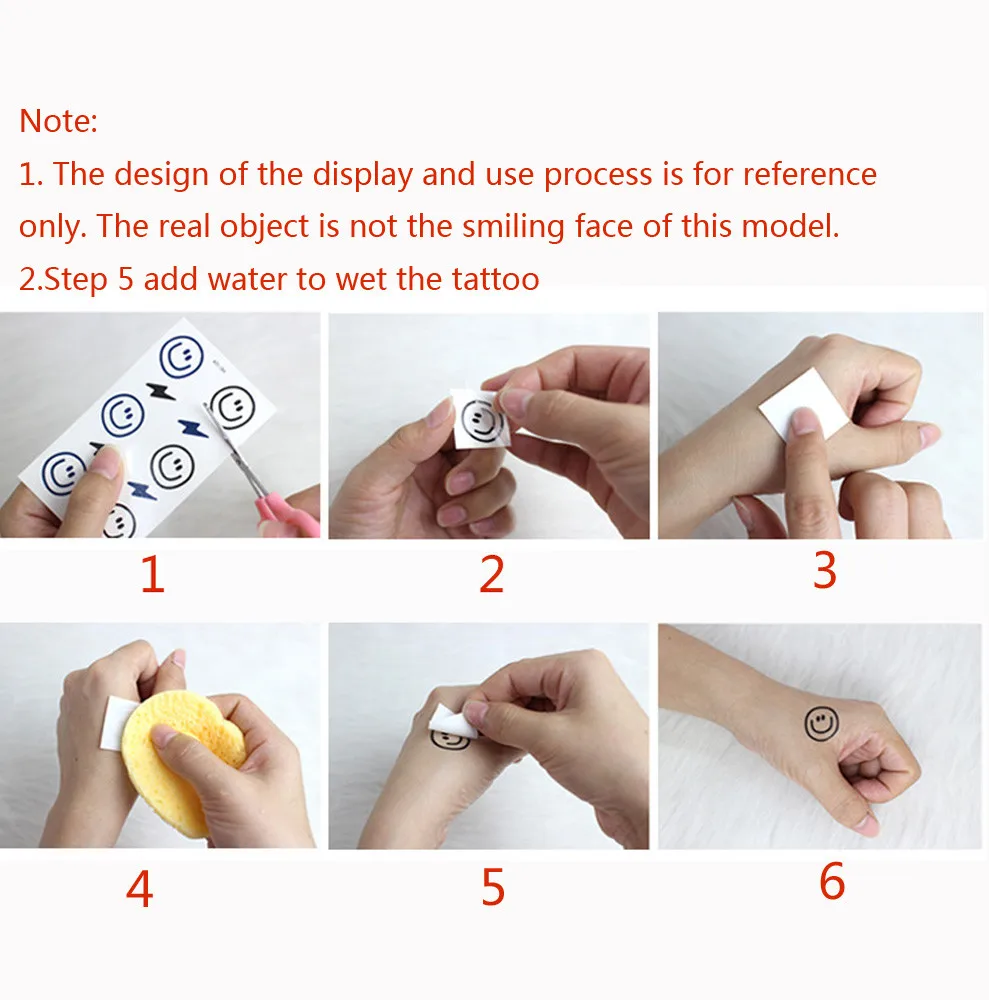 Note:
1. The design of the display and use process is for reference only. The real object is not the smiling face of this model.
2.Step 5 add water to wet the tattoo

1
2
3
4
5
6