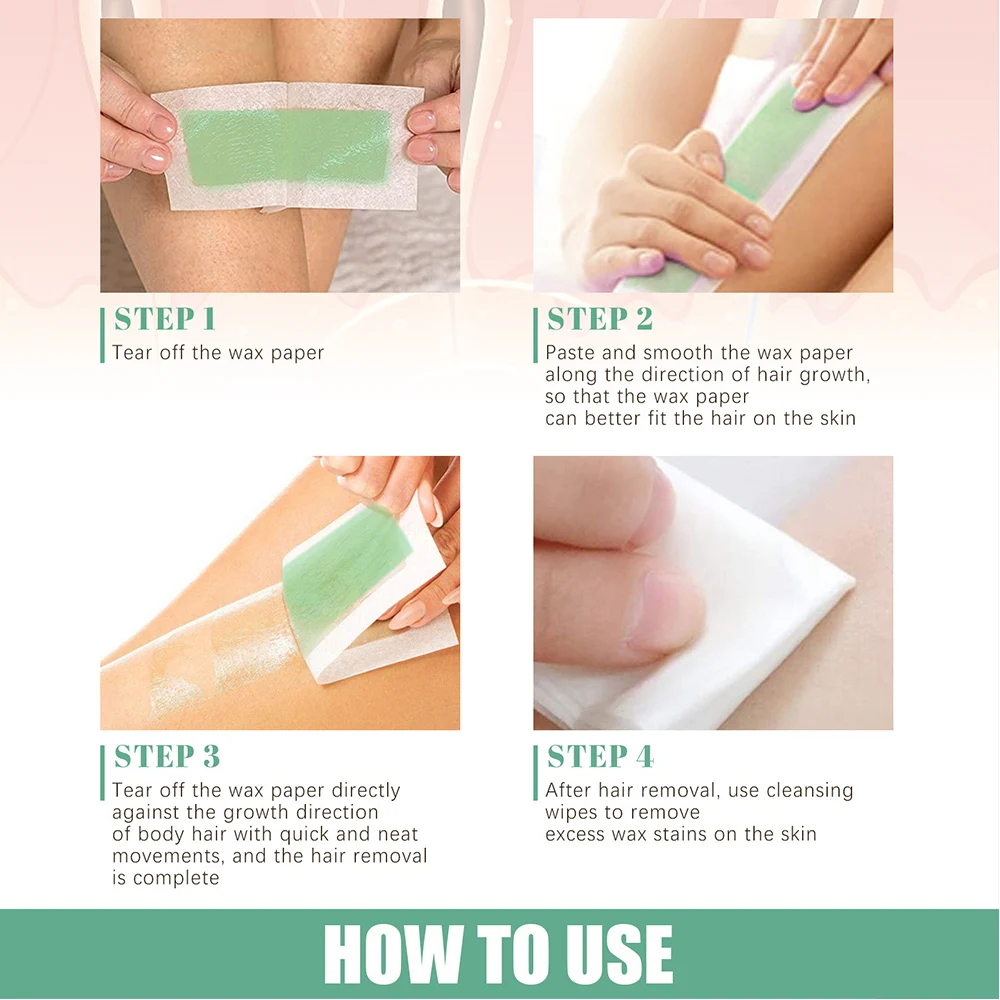 STEP 1
Tear off the wax paper

STEP 2
Paste and smooth the wax paper along the direction of hair growth, so that the wax paper can better fit the hair on the skin

STEP 3
Tear off the wax paper directly against the growth direction of body hair with quick and neat movements, and the hair removal is complete

STEP 4
After hair removal, use cleansing wipes to remove excess wax stains on the skin

HOW TO USE