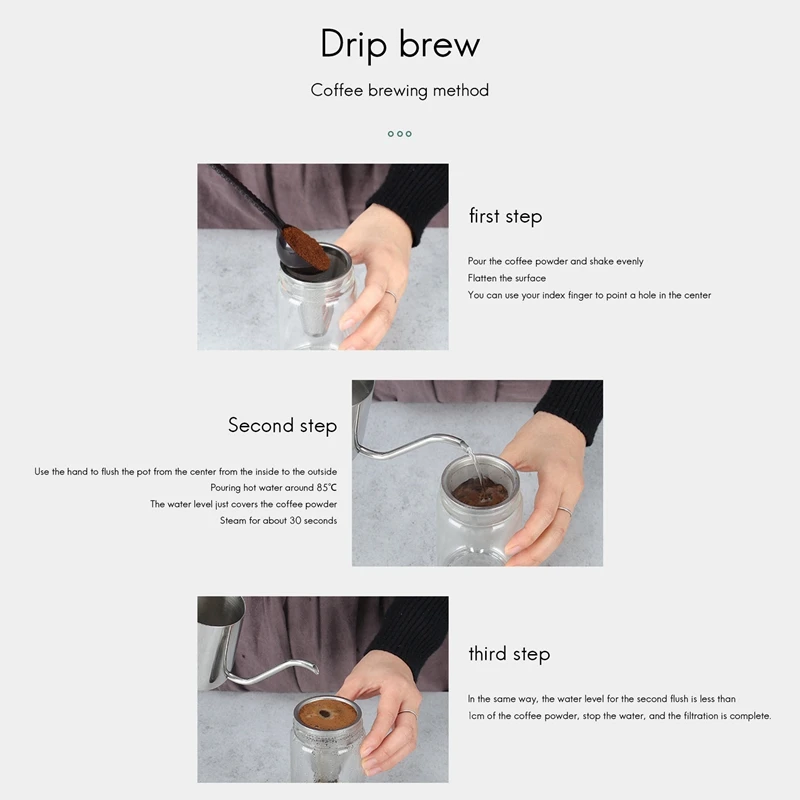 Drip brew

Coffee brewing method

first step

Pour the coffee powder and shake evenly
Flatten the surface
You can use your index finger to point a hole in the center

Second step

Use the hand to flush the pot from the center from the inside to the outside
Pouring hot water around 85℃
The water level just covers the coffee powder
Steam for about 30 seconds

third step

In the same way, the water level for the second flush is less than 1cm of the coffee powder, stop the water, and the filtration is complete.