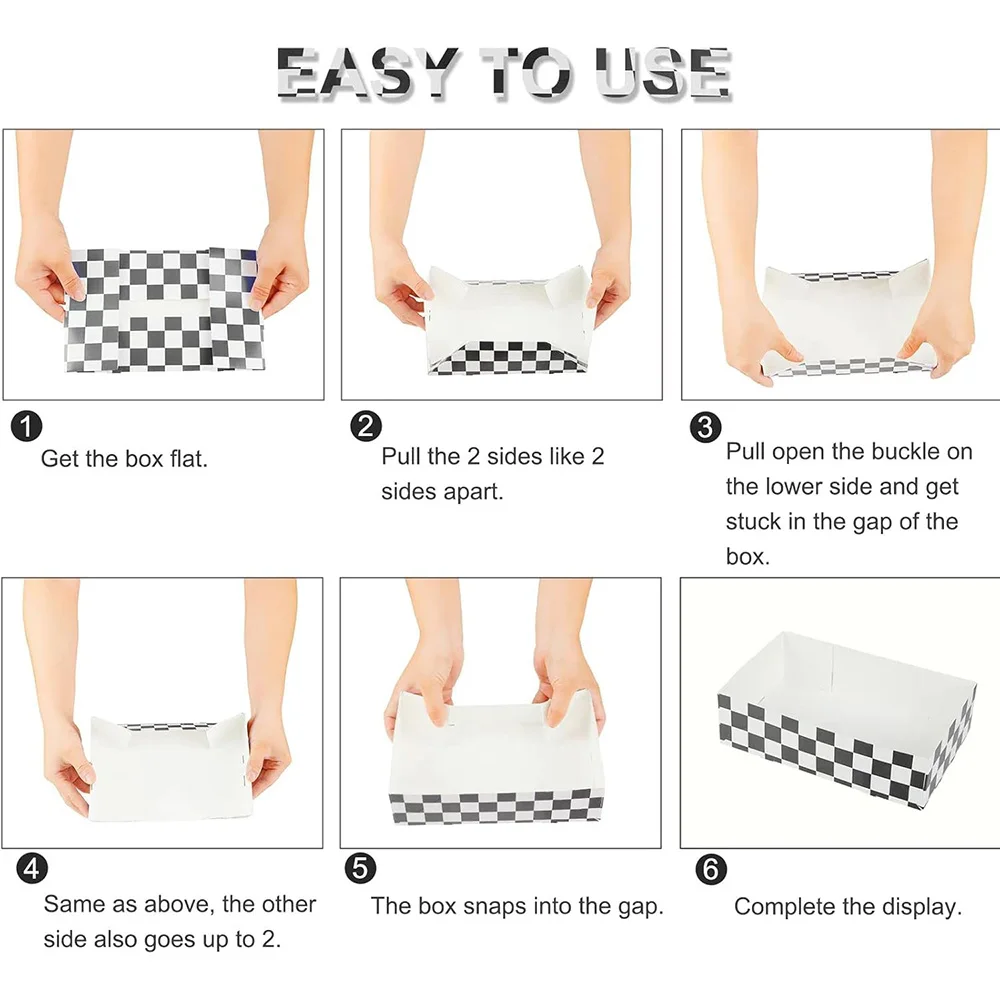 EASY TO USE

1
Get the box flat.

2
Pull the 2 sides like 2 sides apart.

3
Pull open the buckle on the lower side and get stuck in the gap of the box.

4
Same as above, the other side also goes up to 2.

5
The box snaps into the gap.

6
Complete the display.