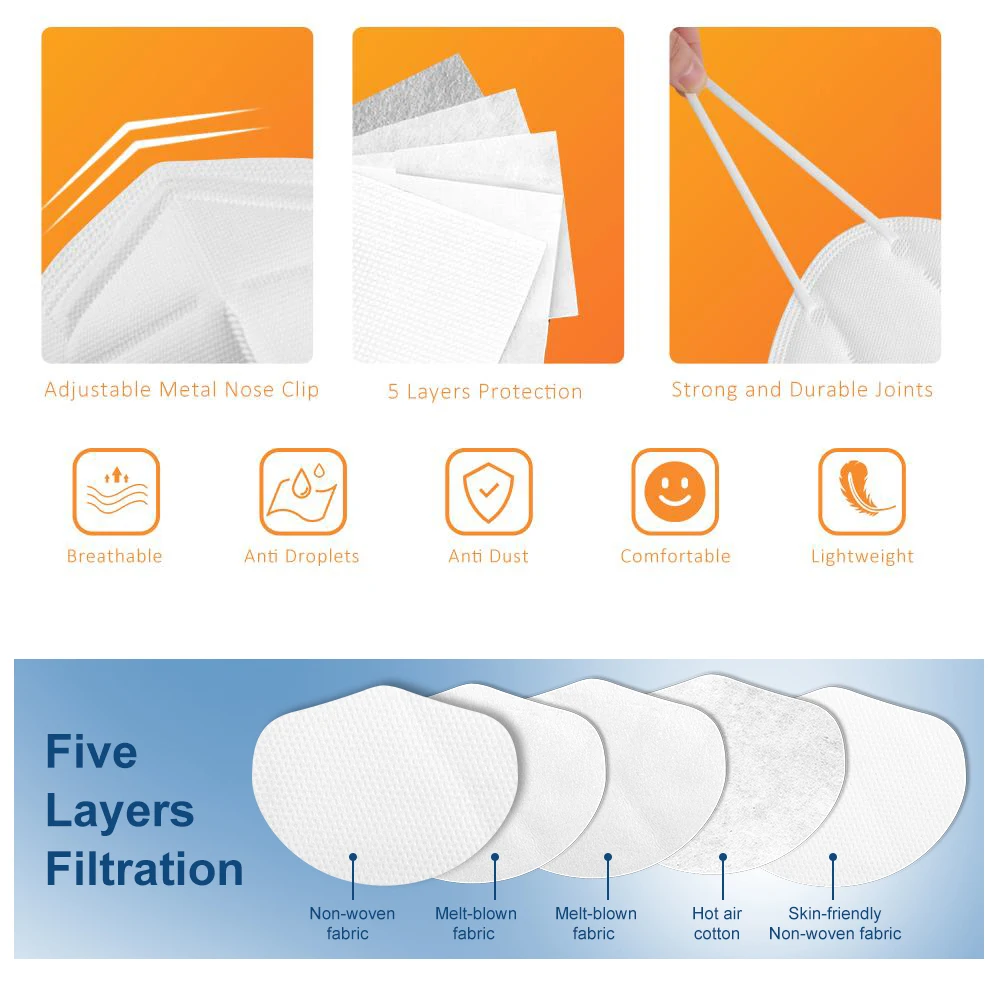 Adjustable Metal Nose Clip

5 Layers Protection

Strong and Durable Joints

Breathable

Anti Droplets

Anti Dust

Comfortable

Lightweight

Five Layers Filtration

Non-woven fabric

Melt-blown fabric

Melt-blown fabric

Hot air cotton

Skin-friendly Non-woven fabric