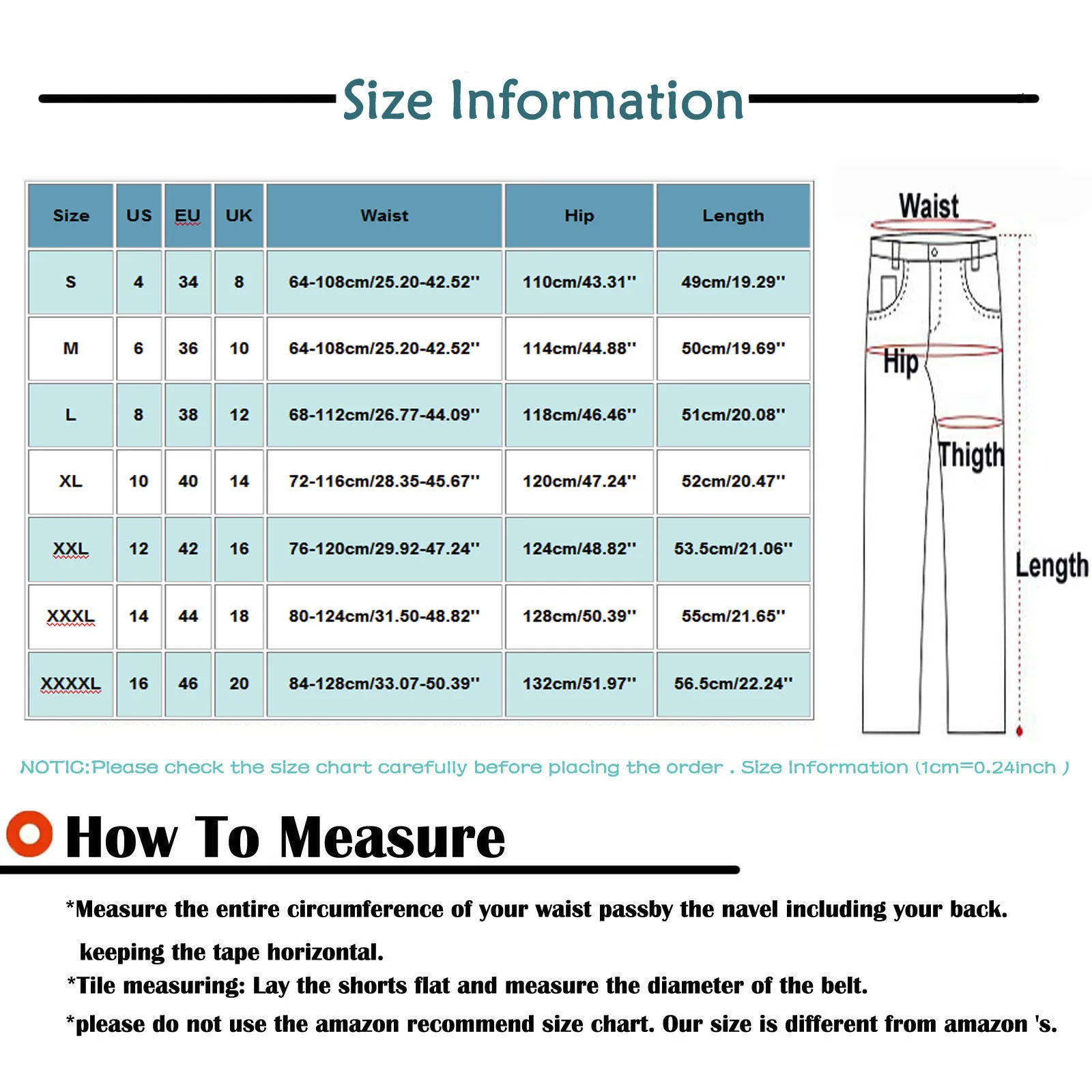 Size Information

| Size | US | EU | UK | Waist | Hip | Length |
|---|---|---|---|---|---|---|
| S | 4 | 34 | 8 | 64-108cm/25.20-42.52'' | 110cm/43.31'' | 49cm/19.29'' |
| M | 6 | 36 | 10 | 64-108cm/25.20-42.52'' | 114cm/44.88'' | 50cm/19.69'' |
| L | 8 | 38 | 12 | 68-112cm/26.77-44.09'' | 118cm/46.46'' | 51cm/20.08'' |
| XL | 10 | 40 | 14 | 72-116cm/28.35-45.67'' | 120cm/47.24'' | 52cm/20.47'' |
| XXL | 12 | 42 | 16 | 76-120cm/29.92-47.24'' | 124cm/48.82'' | 53.5cm/21.06'' |
| XXXL | 14 | 44 | 18 | 80-124cm/31.50-48.82'' | 128cm/50.39'' | 55cm/21.65'' |
| XXXXL | 16 | 46 | 20 | 84-128cm/33.07-50.39'' | 132cm/51.97'' | 56.5cm/22.24'' |

Waist
Hip
Thigth
Length

NOTIC:Please check the size chart carefully before placing the order . Size Information (1cm=0.24inch )

How To Measure

*Measure the entire circumference of your waist passby the navel including your back. keeping the tape horizontal.
*Tile measuring: Lay the shorts flat and measure the diameter of the belt.
*please do not use the amazon recommend size chart. Our size is different from amazon 's.