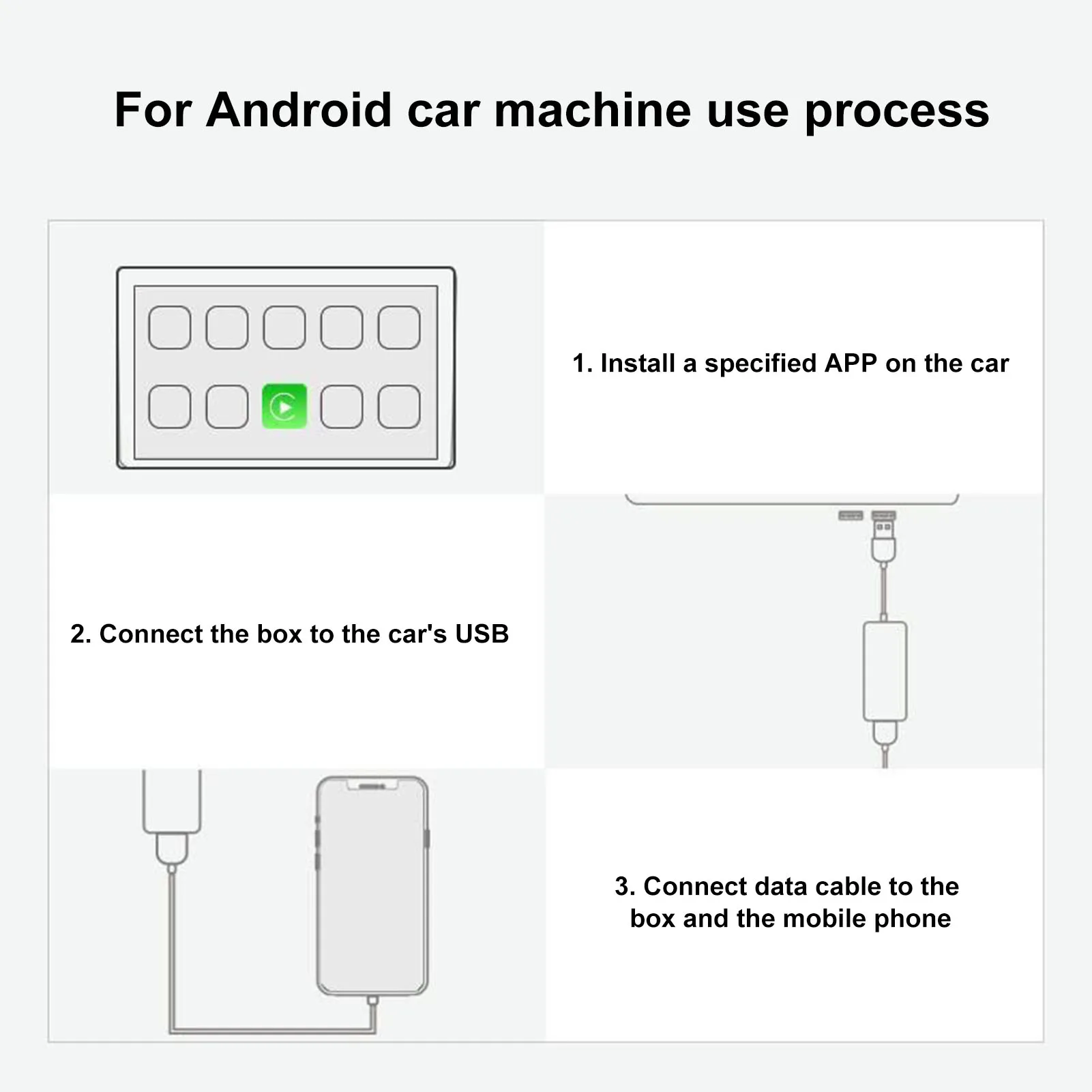 For Android car machine use process

1. Install a specified APP on the car

2. Connect the box to the car's USB

3. Connect data cable to the box and the mobile phone