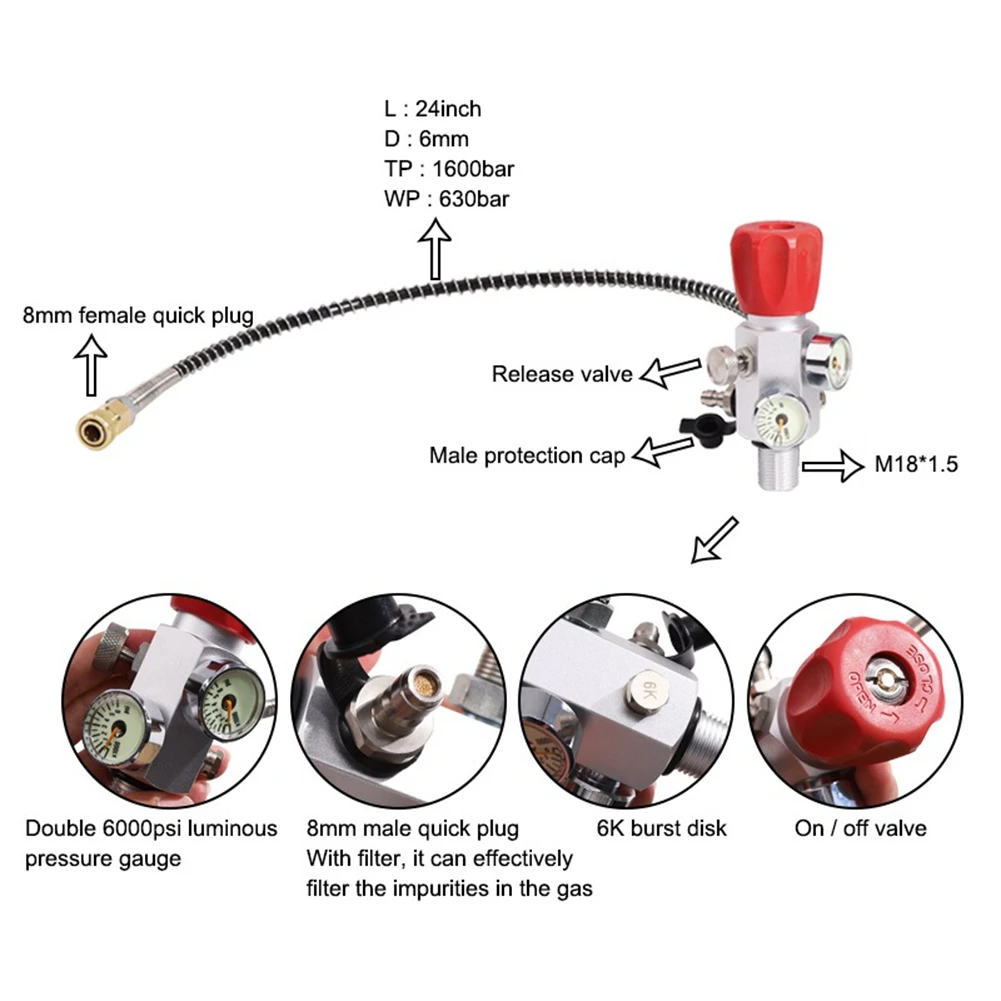 L : 24inch
D : 6mm
TP : 1600bar
WP : 630bar

8mm female quick plug

Release valve

Male protection cap

M18*1.5

6K

OPEN
CLOSE

Double 6000psi luminous pressure gauge

8mm male quick plug
With filter, it can effectively filter the impurities in the gas

6K burst disk

On / off valve