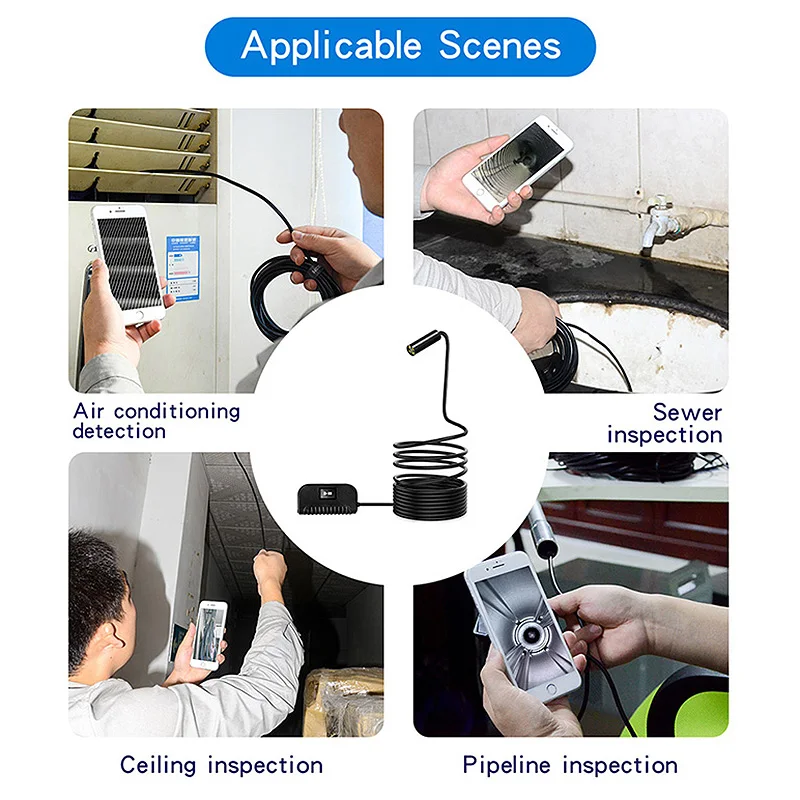 Applicable Scenes

Air conditioning detection

Sewer inspection

Ceiling inspection

Pipeline inspection