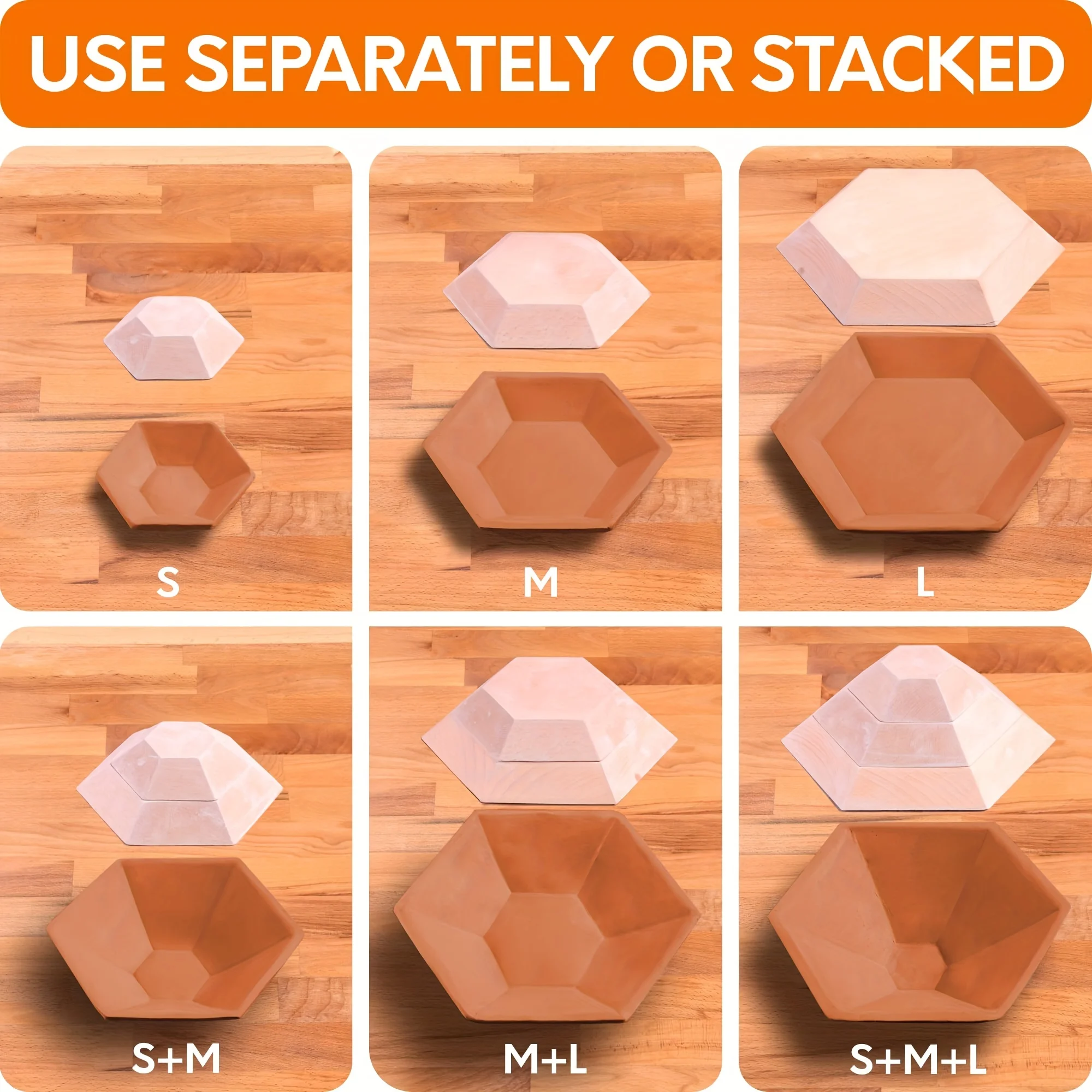 USE SEPARATELY OR STACKED

S

M

L

S+M

M+L

S+M+L