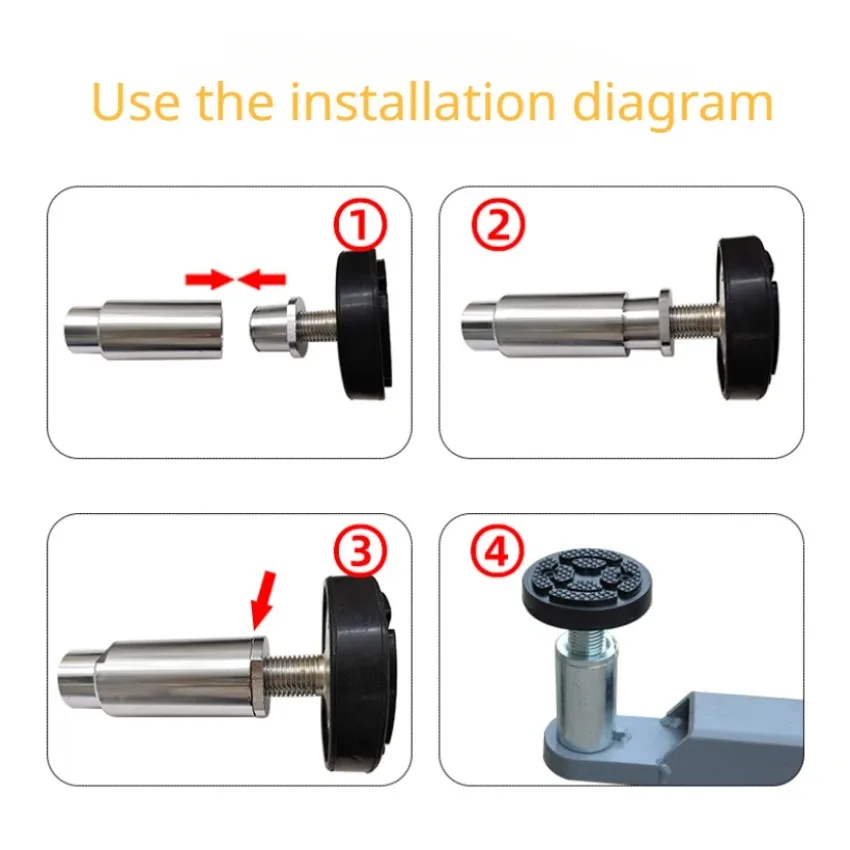 Use the installation diagram

①

②

③

④