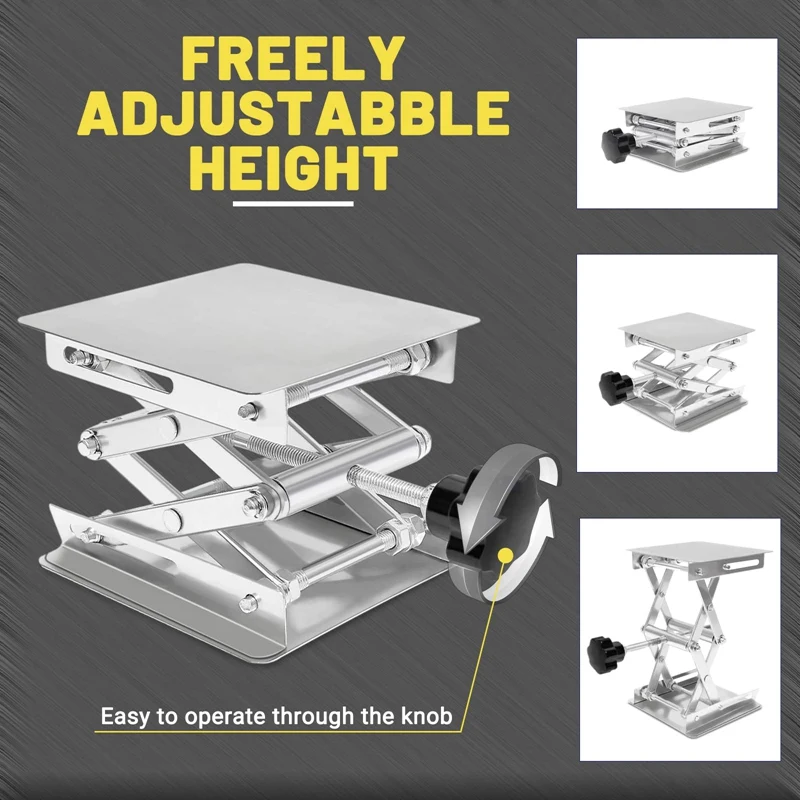 FREELY ADJUSTABBLE HEIGHT

Easy to operate through the knob