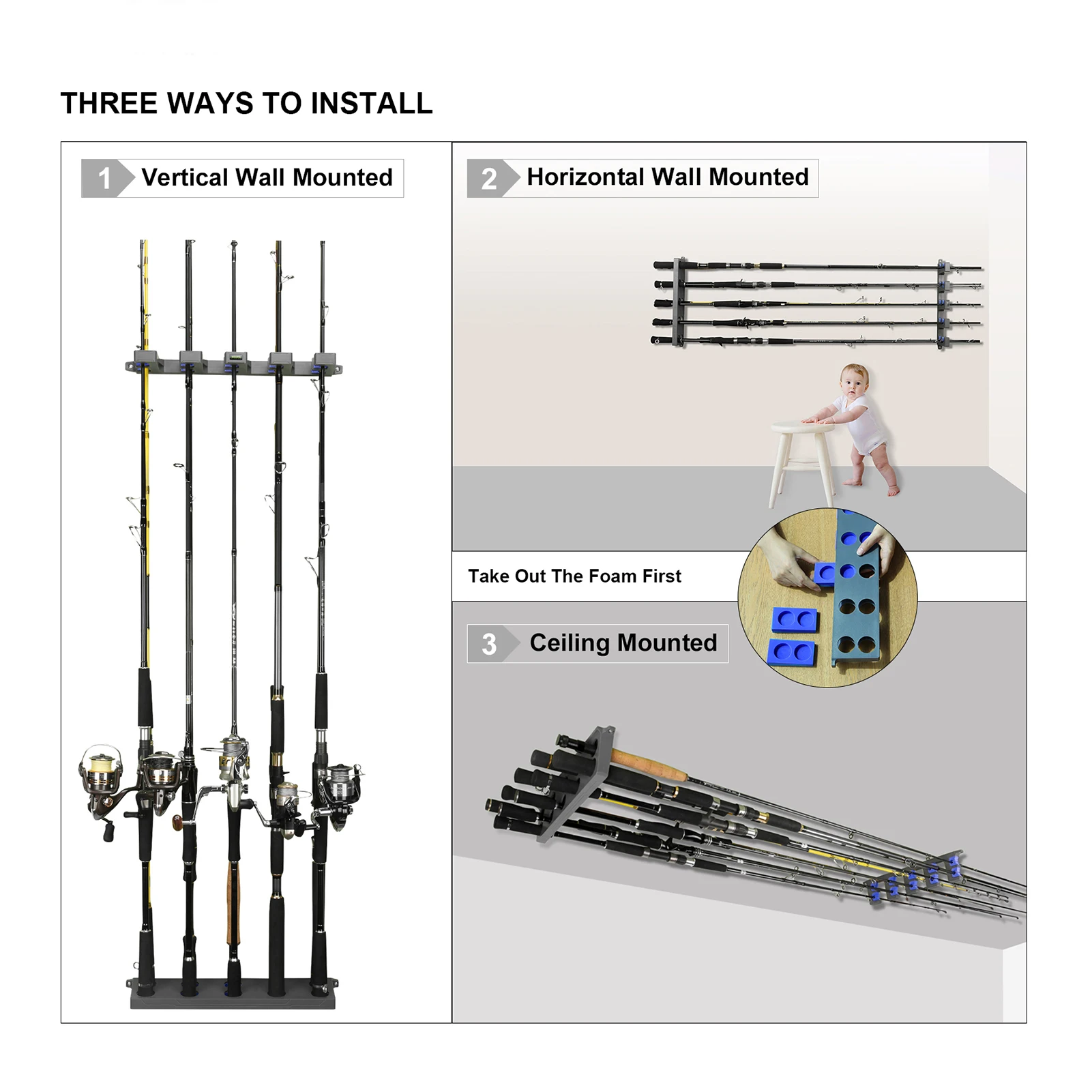 THREE WAYS TO INSTALL

1 Vertical Wall Mounted

2 Horizontal Wall Mounted

Take Out The Foam First

3 Ceiling Mounted