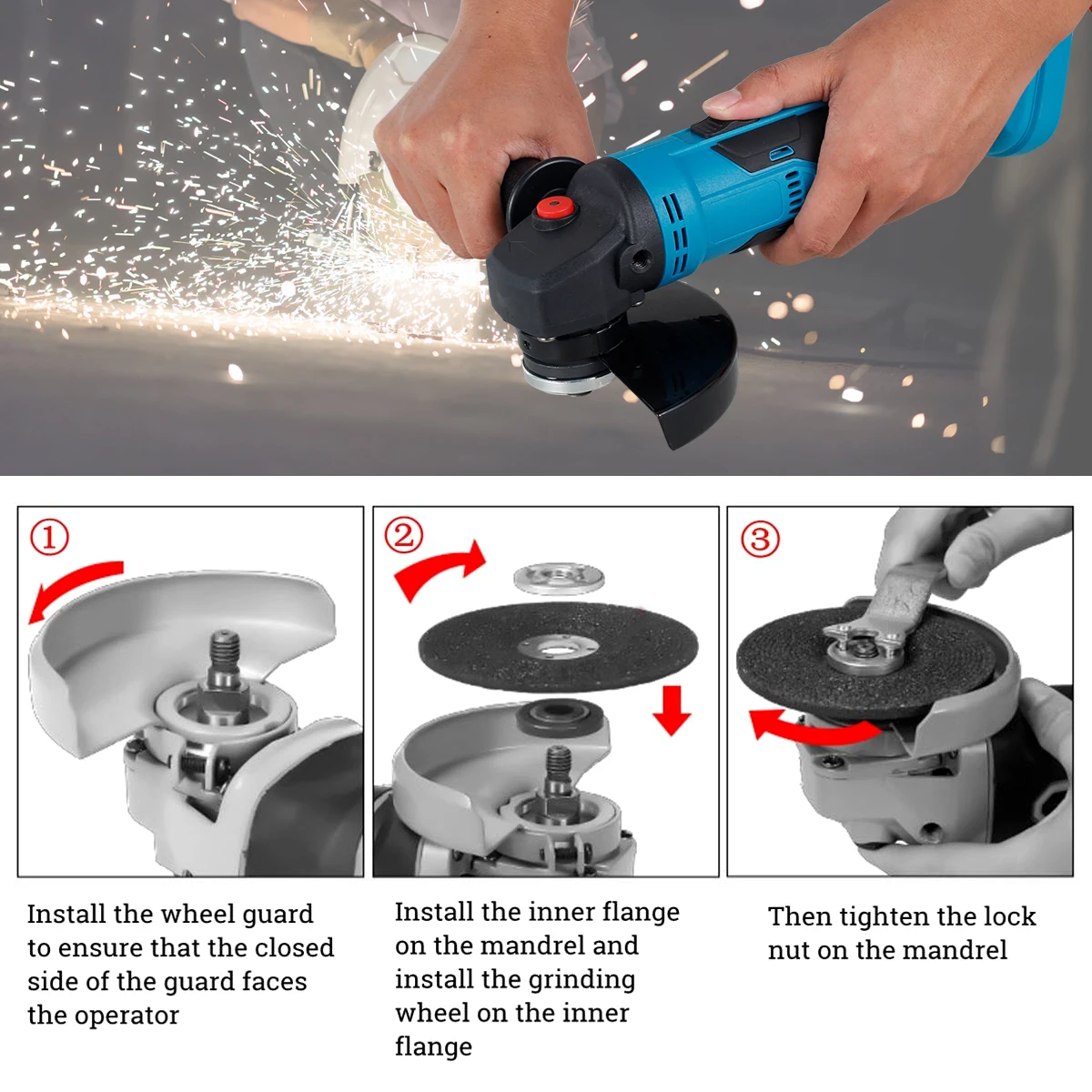 ①

Install the wheel guard to ensure that the closed side of the guard faces the operator

②

Install the inner flange on the mandrel and install the grinding wheel on the inner flange

③

Then tighten the lock nut on the mandrel