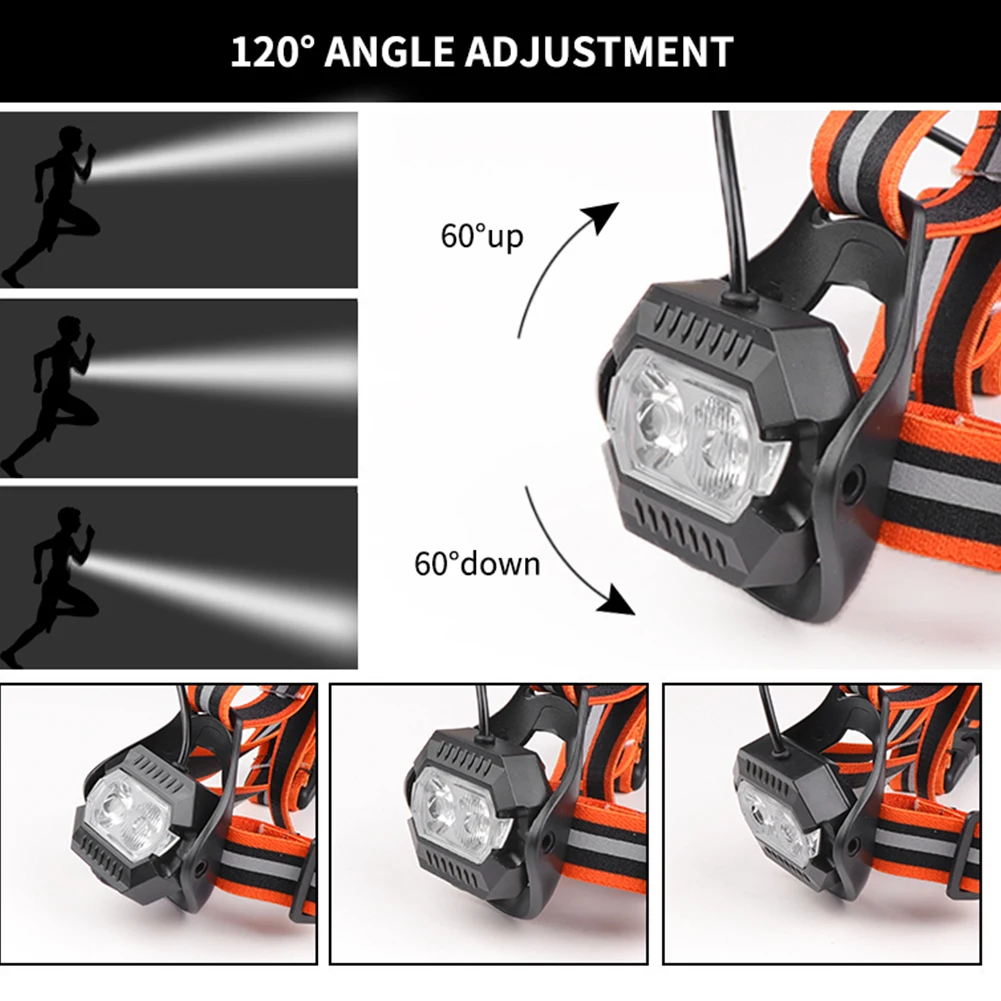 120° ANGLE ADJUSTMENT

60°up

60°down