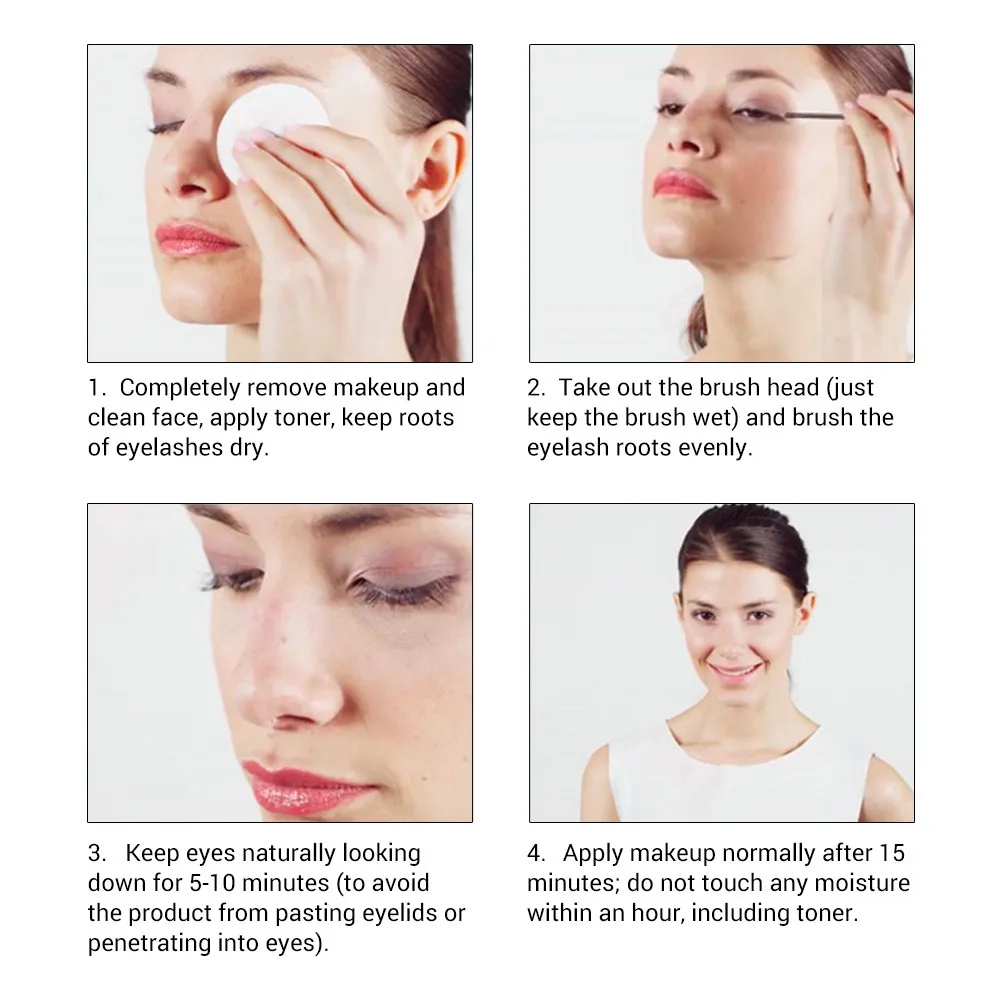 1. Completely remove makeup and clean face, apply toner, keep roots of eyelashes dry.

2. Take out the brush head (just keep the brush wet) and brush the eyelash roots evenly.

3. Keep eyes naturally looking down for 5-10 minutes (to avoid the product from pasting eyelids or penetrating into eyes).

4. Apply makeup normally after 15 minutes; do not touch any moisture within an hour, including toner.