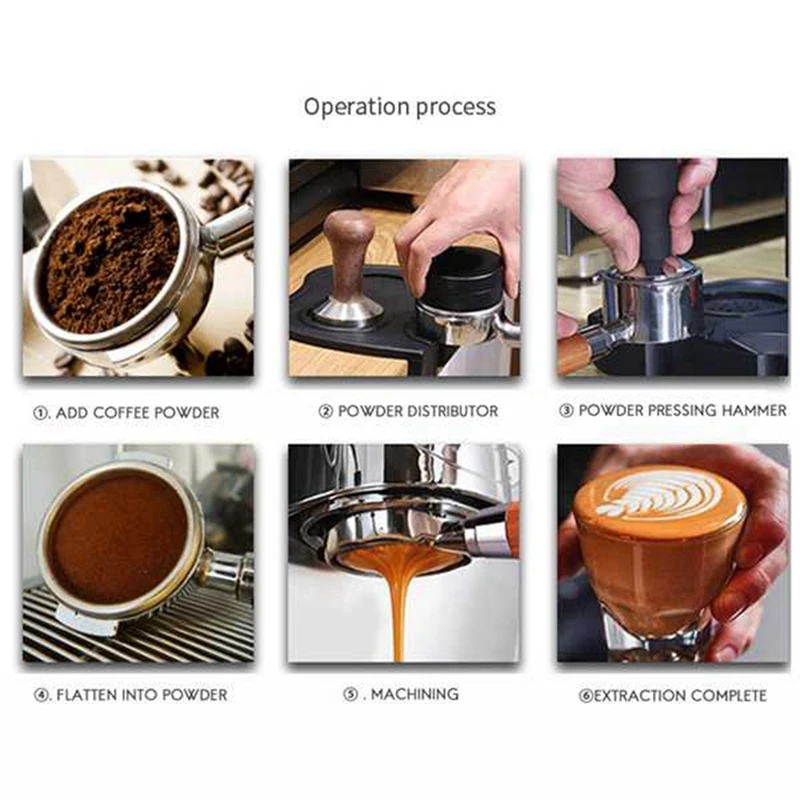 Operation process

①. ADD COFFEE POWDER

② POWDER DISTRIBUTOR

③ POWDER PRESSING HAMMER

④. FLATTEN INTO POWDER

⑤ . MACHINING

⑥EXTRACTION COMPLETE