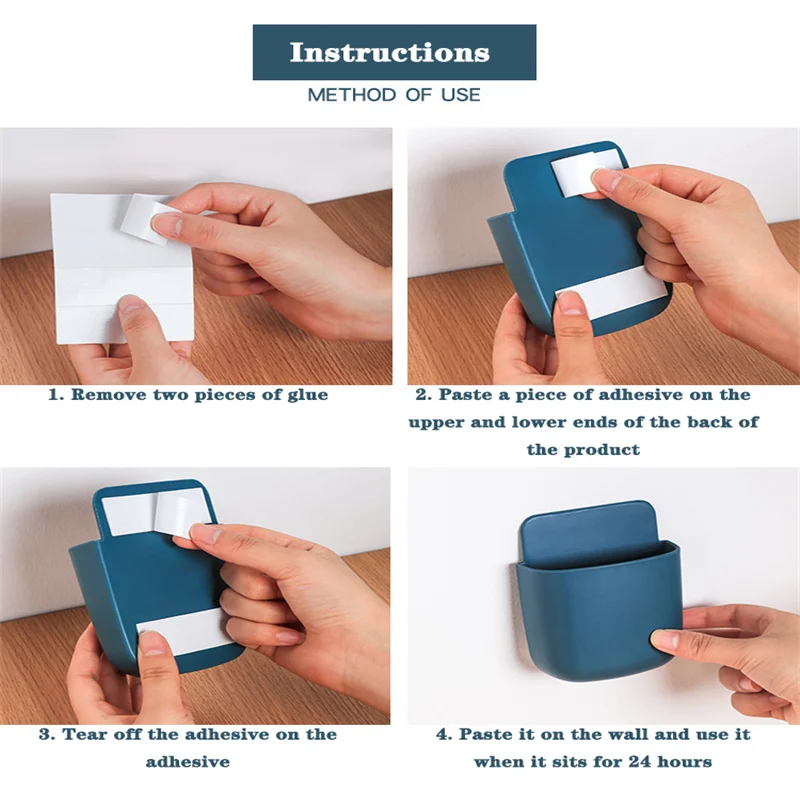 Instructions

METHOD OF USE

1. Remove two pieces of glue

2. Paste a piece of adhesive on the upper and lower ends of the back of the product

3. Tear off the adhesive on the adhesive

4. Paste it on the wall and use it when it sits for 24 hours