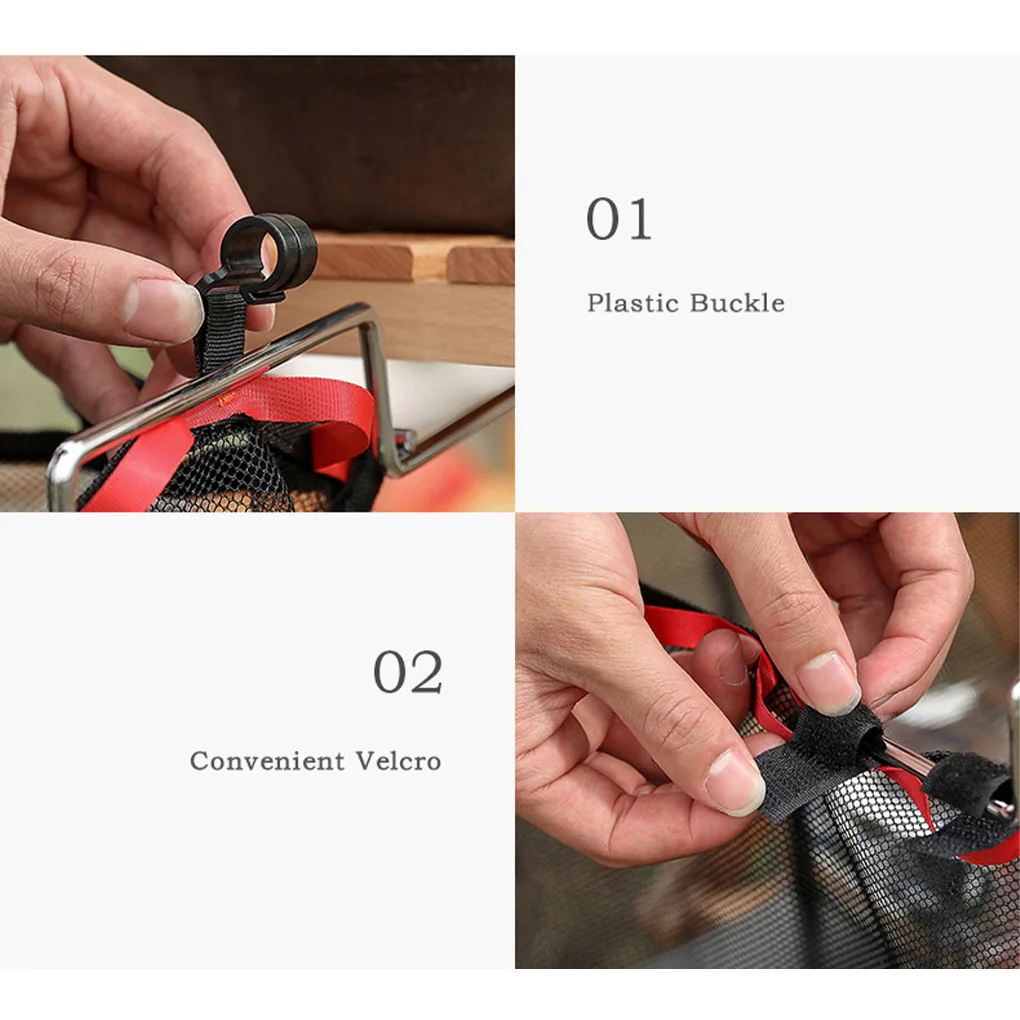 01

Plastic Buckle

02

Convenient Velcro