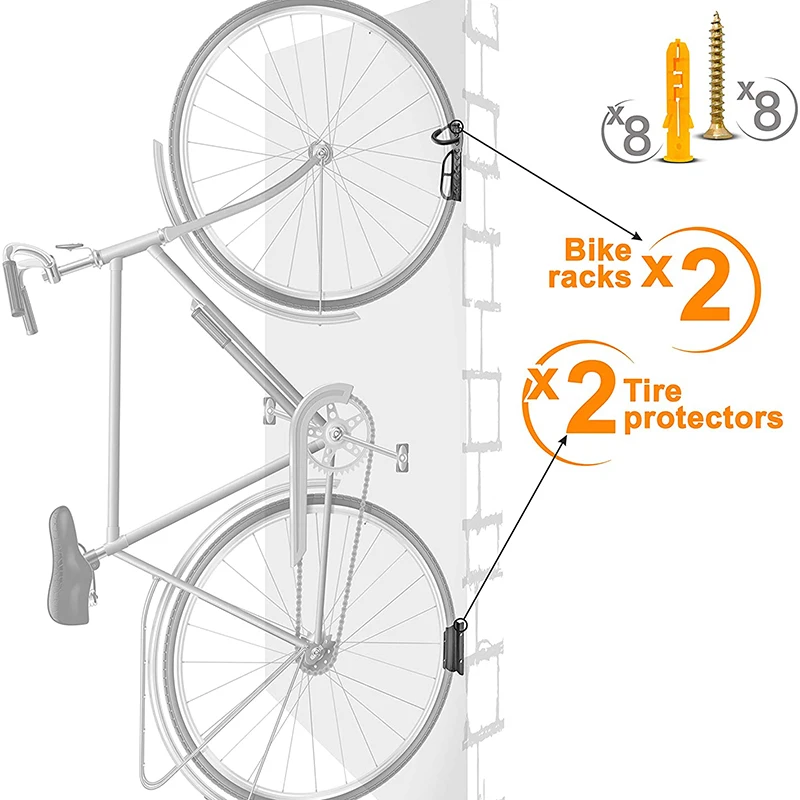 x8 x8

Bike racks x2

x2 Tire protectors