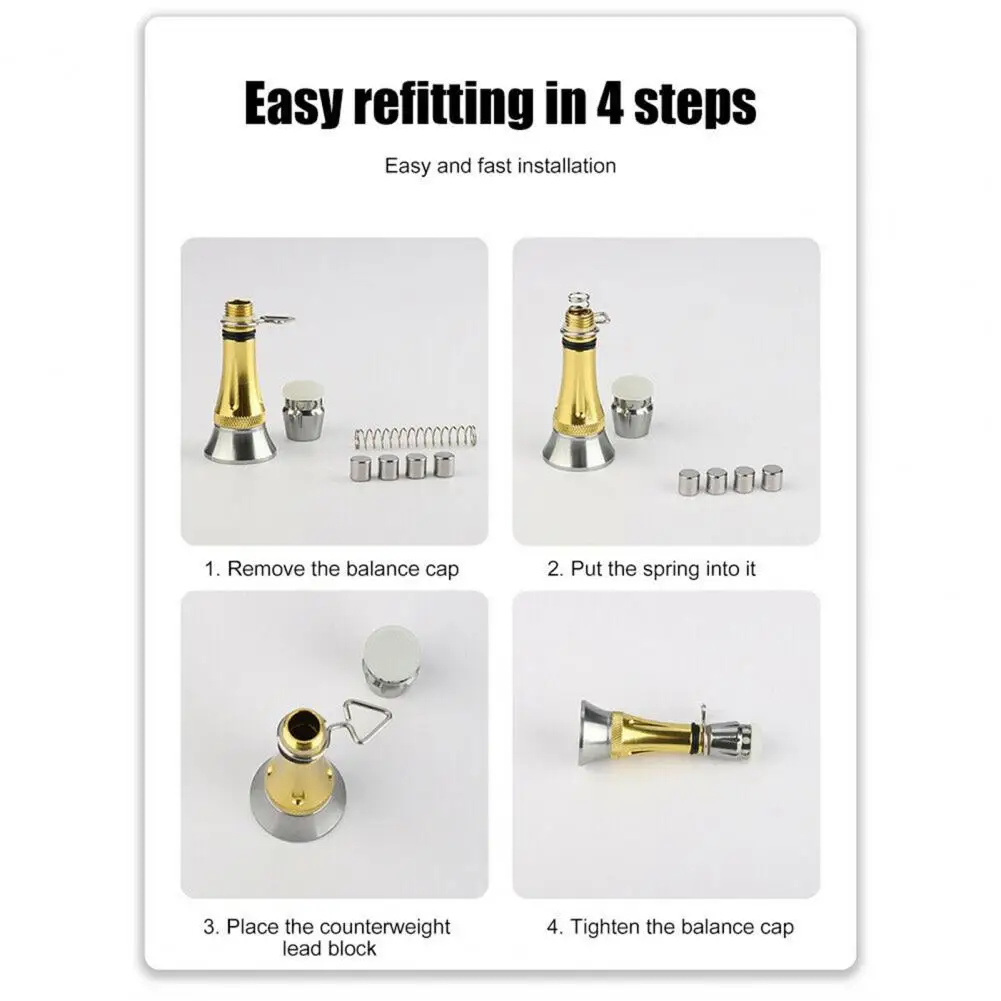 Easy refitting in 4 steps

Easy and fast installation

1. Remove the balance cap

2. Put the spring into it

3. Place the counterweight lead block

4. Tighten the balance cap