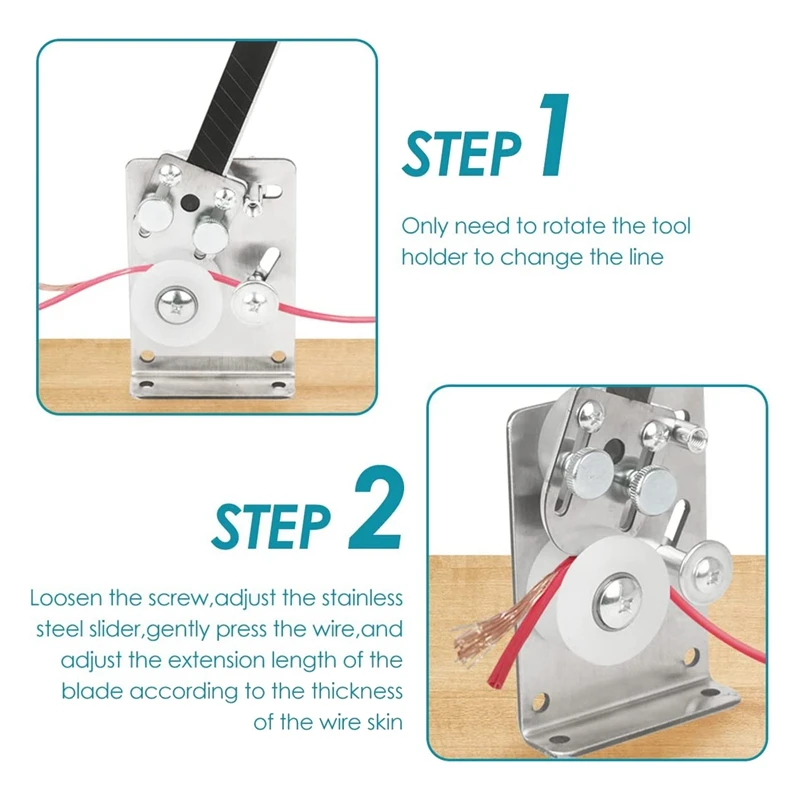 STEP 1

Only need to rotate the tool holder to change the line

STEP 2

Loosen the screw,adjust the stainless steel slider,gently press the wire,and adjust the extension length of the blade according to the thickness of the wire skin