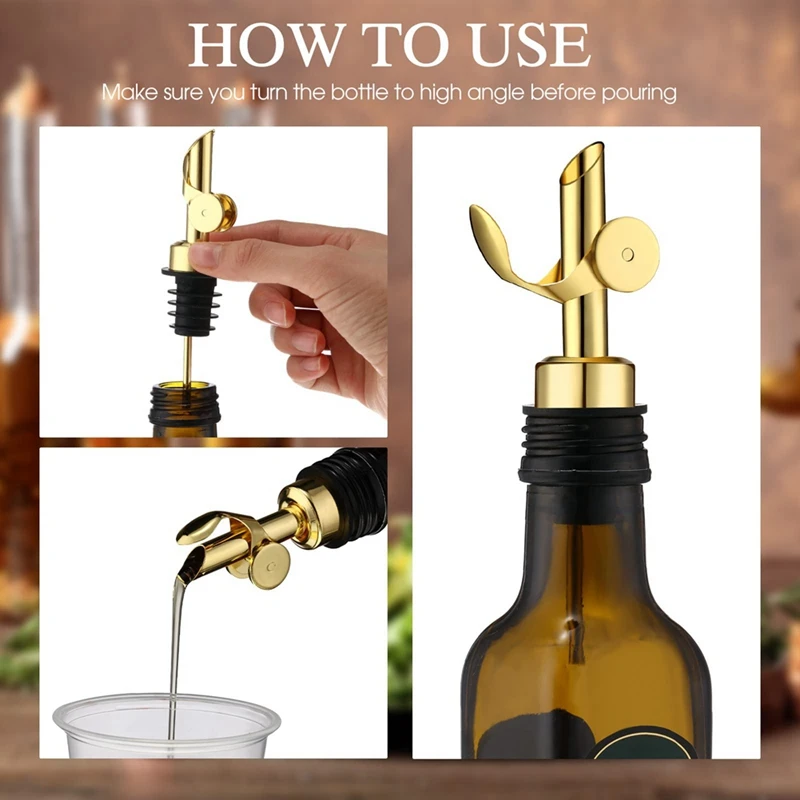 HOW TO USE

Make sure you turn the bottle to high angle before pouring