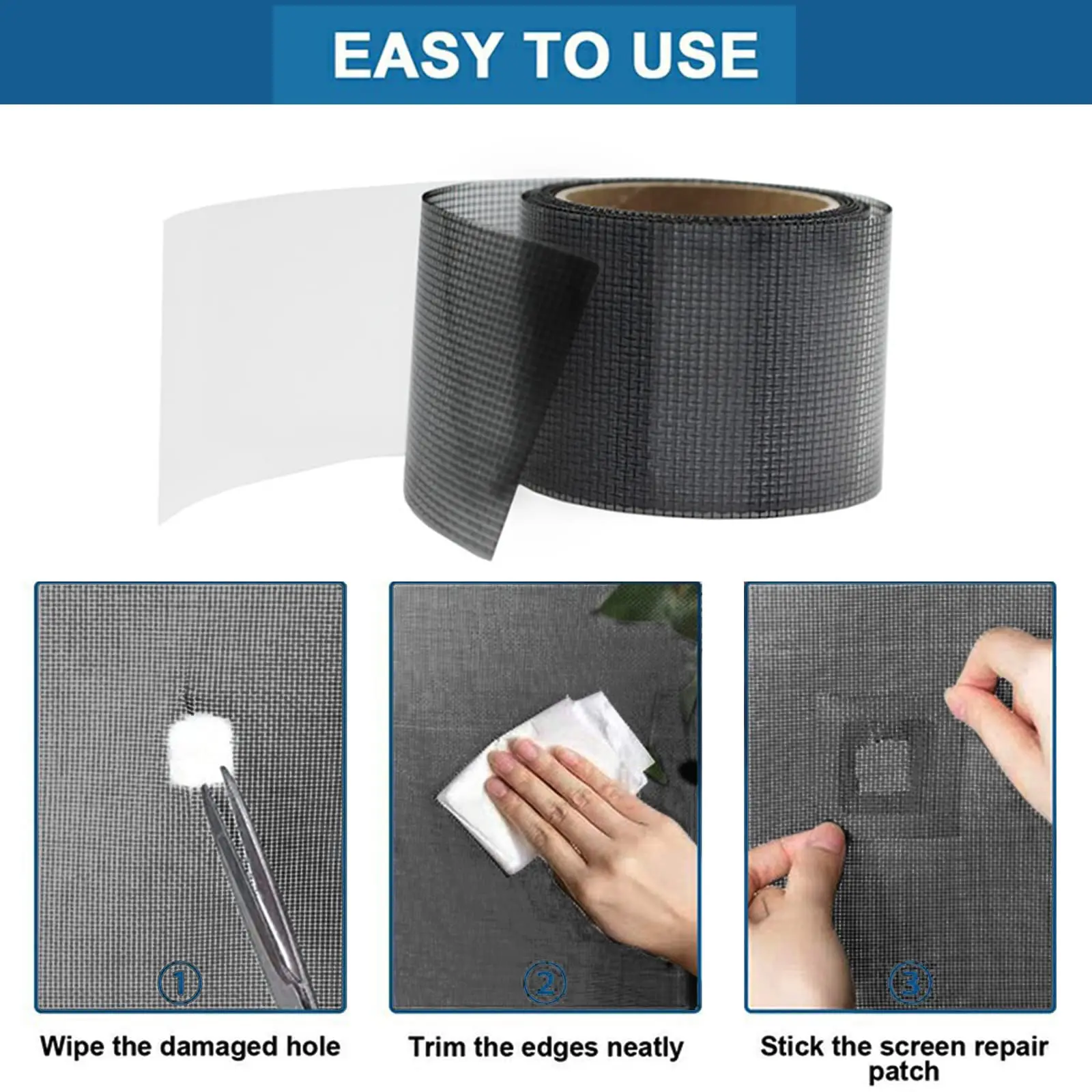 EASY TO USE

①
Wipe the damaged hole

②
Trim the edges neatly

③
Stick the screen repair patch