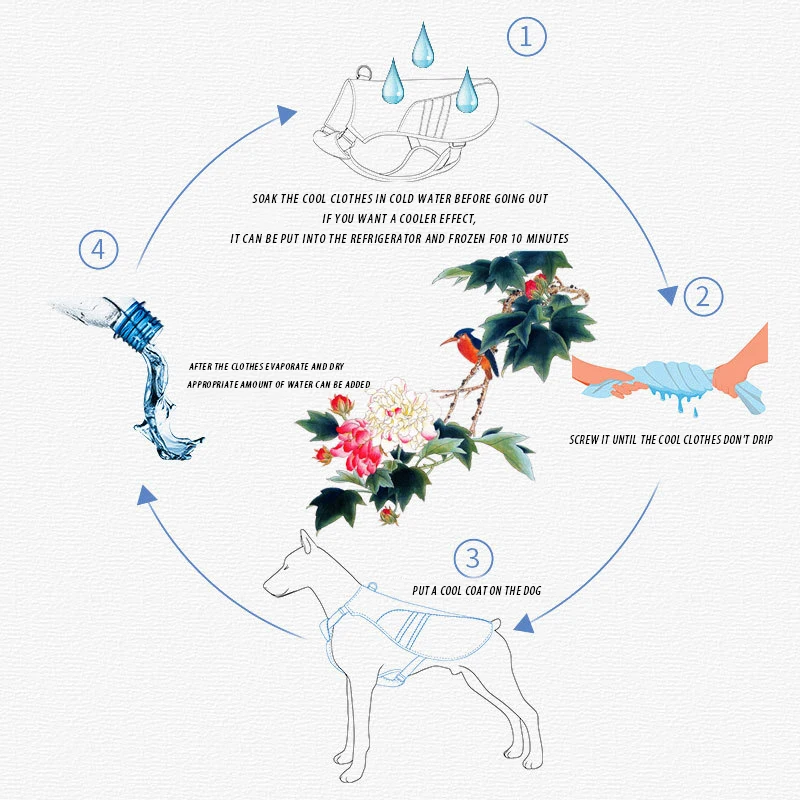 1

SOAK THE COOL CLOTHES IN COLD WATER BEFORE GOING OUT
IF YOU WANT A COOLER EFFECT,
IT CAN BE PUT INTO THE REFRIGERATOR AND FROZEN FOR 10 MINUTES

2

SCREW IT UNTIL THE COOL CLOTHES DON'T DRIP

3

PUT A COOL COAT ON THE DOG

4

AFTER THE CLOTHES EVAPORATE AND DRY
APPROPRIATE AMOUNT OF WATER CAN BE ADDED