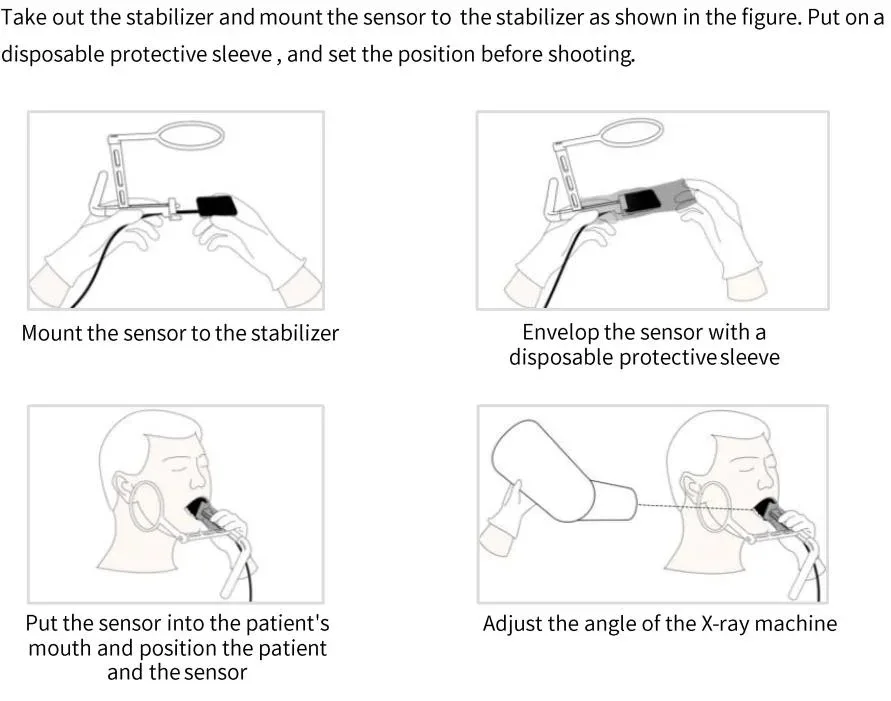 Take out the stabilizer and mount the sensor to the stabilizer as shown in the figure. Put on a disposable protective sleeve , and set the position before shooting.

Mount the sensor to the stabilizer

Envelop the sensor with a disposable protective sleeve

Put the sensor into the patient's mouth and position the patient and the sensor

Adjust the angle of the X-ray machine