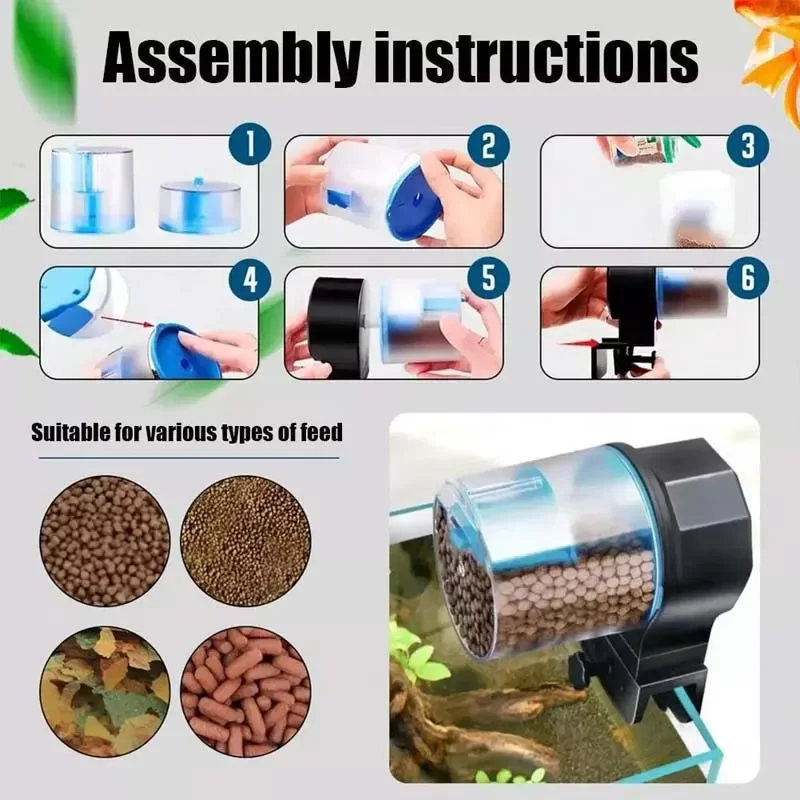 Assembly instructions

1

2

3

4

5

6

Suitable for various types of feed