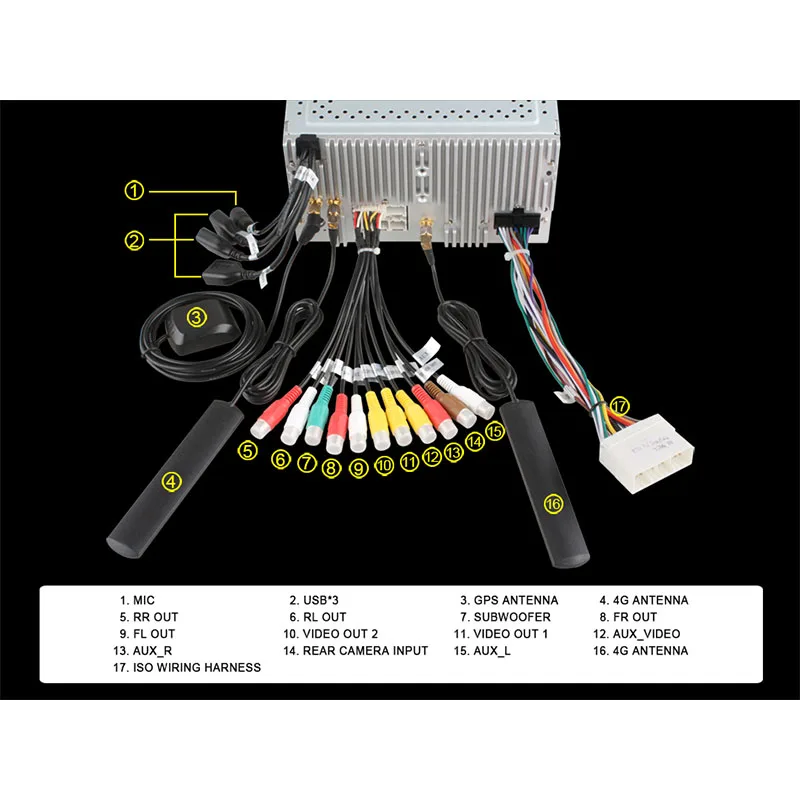 1
2
3
4
5
6
7
8
9
10
11
12
13
14
15
16
17

1. MIC
2. USB*3
3. GPS ANTENNA
4. 4G ANTENNA
5. RR OUT
6. RL OUT
7. SUBWOOFER
8. FR OUT
9. FL OUT
10. VIDEO OUT 2
11. VIDEO OUT 1
12. AUX_VIDEO
13. AUX_R
14. REAR CAMERA INPUT
15. AUX_L
16. 4G ANTENNA
17. ISO WIRING HARNESS