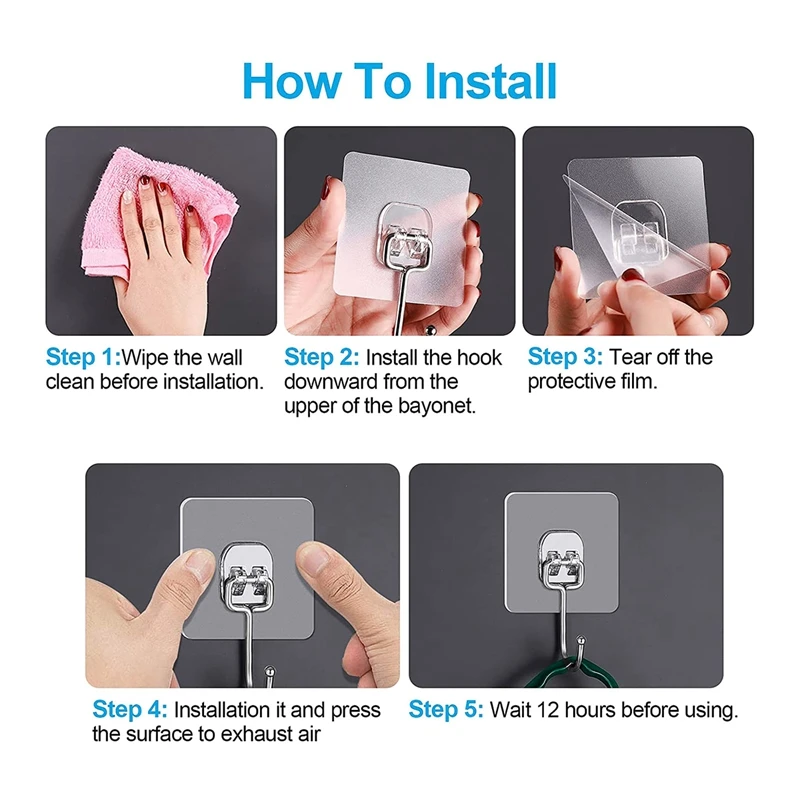 How To Install

Step 1:Wipe the wall clean before installation.

Step 2: Install the hook downward from the upper of the bayonet.

Step 3: Tear off the protective film.

Step 4: Installation it and press the surface to exhaust air

Step 5: Wait 12 hours before using.