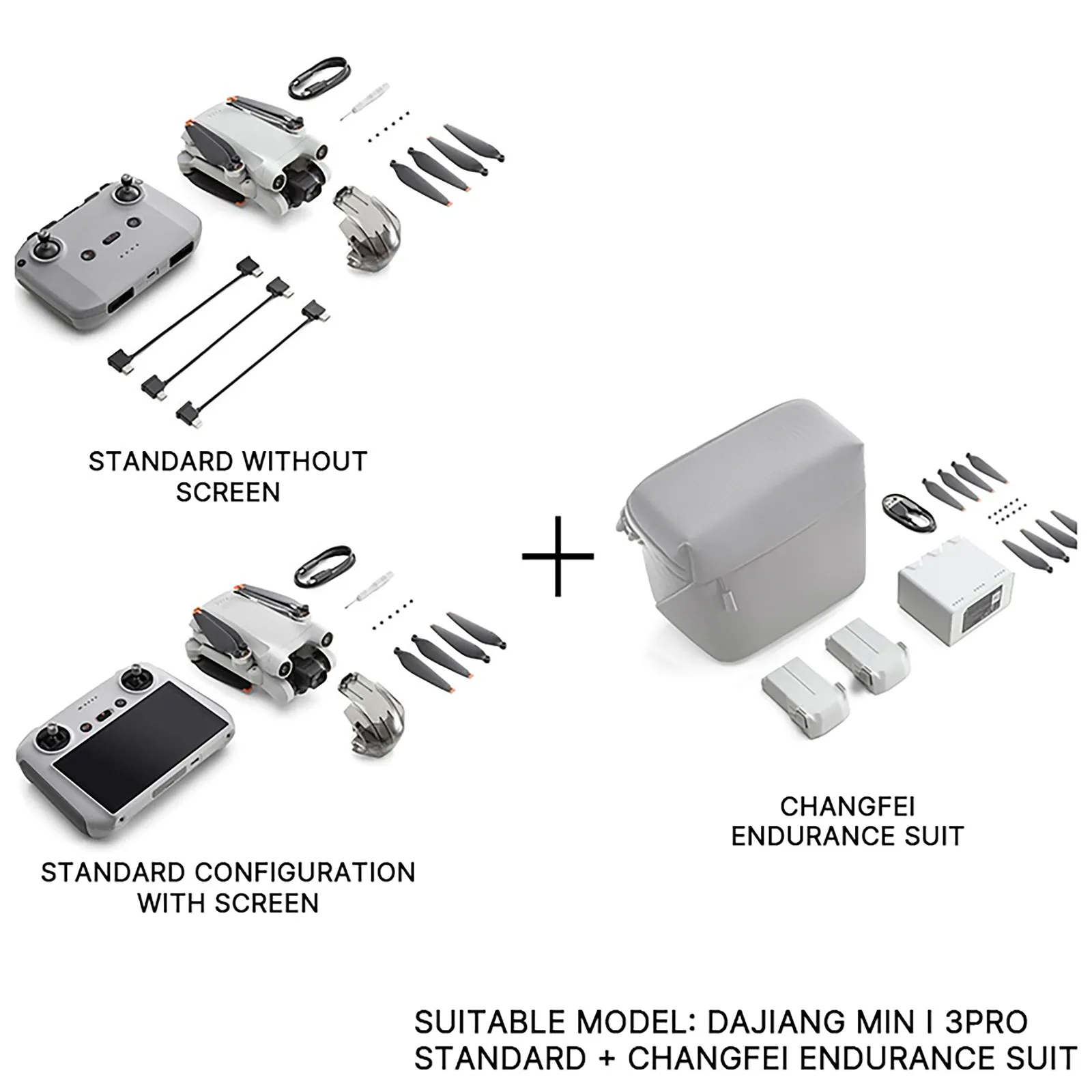 STANDARD WITHOUT SCREEN

+

STANDARD CONFIGURATION WITH SCREEN

CHANGFEI ENDURANCE SUIT

SUITABLE MODEL: DAJIANG MIN I 3PRO
STANDARD + CHANGFEI ENDURANCE SUIT