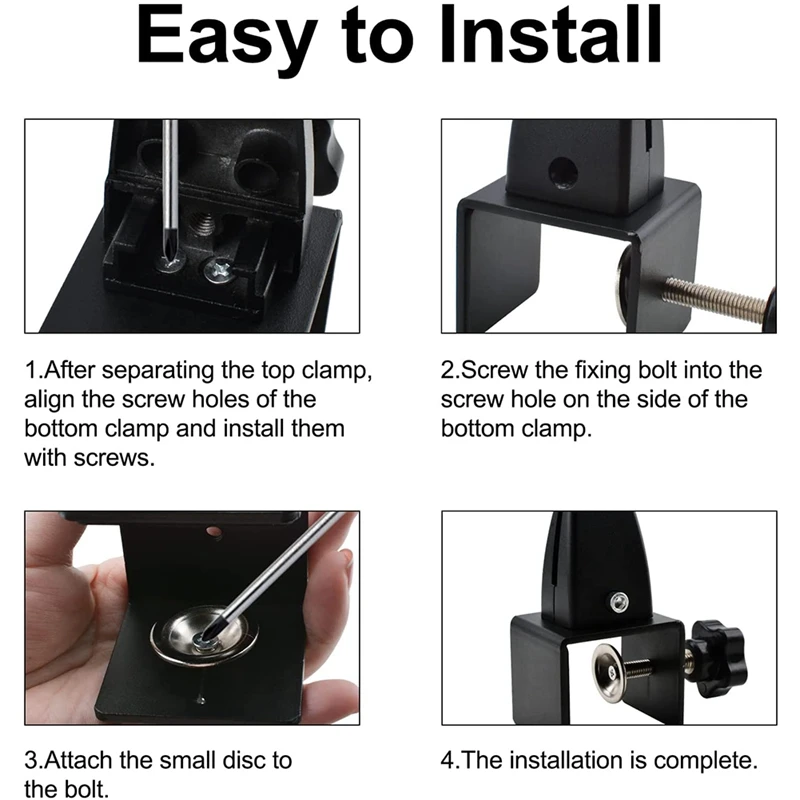 Easy to Install

1.After separating the top clamp, align the screw holes of the bottom clamp and install them with screws.

2.Screw the fixing bolt into the screw hole on the side of the bottom clamp.

3.Attach the small disc to the bolt.

4.The installation is complete.