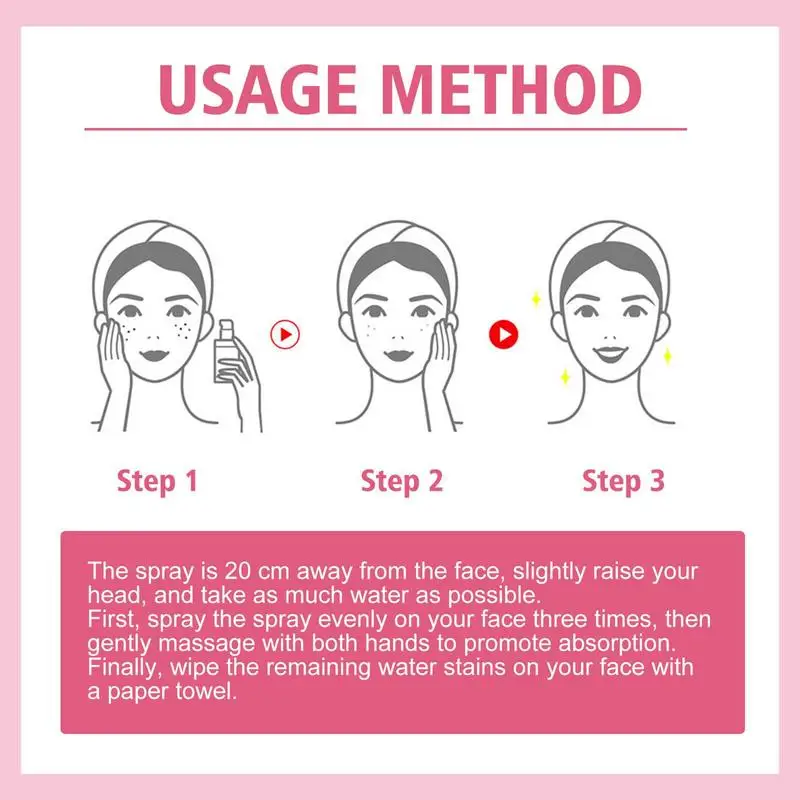 USAGE METHOD

Step 1

Step 2

Step 3

The spray is 20 cm away from the face, slightly raise your head, and take as much water as possible.
First, spray the spray evenly on your face three times, then gently massage with both hands to promote absorption.
Finally, wipe the remaining water stains on your face with a paper towel.