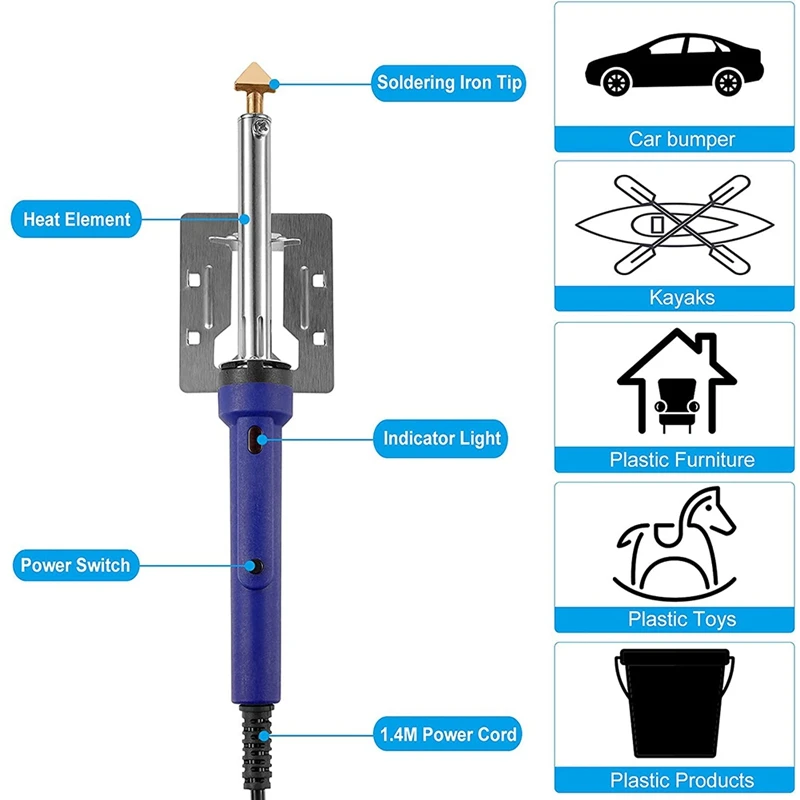 Soldering Iron Tip

Heat Element

Indicator Light

Power Switch

1.4M Power Cord

Car bumper

Kayaks

Plastic Furniture

Plastic Toys

Plastic Products