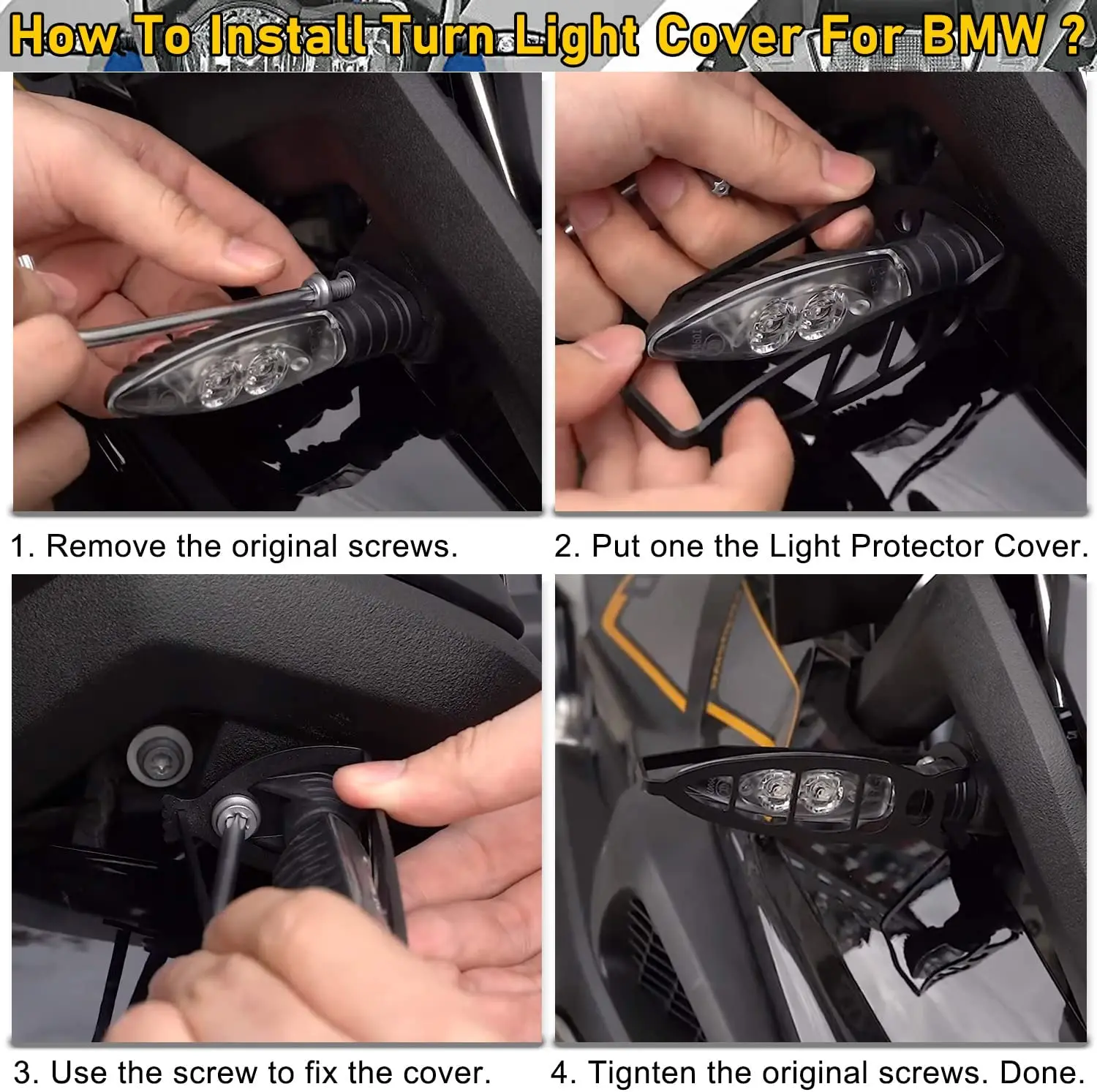 How To Install Turn Light Cover For BMW ?

1. Remove the original screws.

2. Put one the Light Protector Cover.

3. Use the screw to fix the cover.

4. Tignten the original screws. Done.