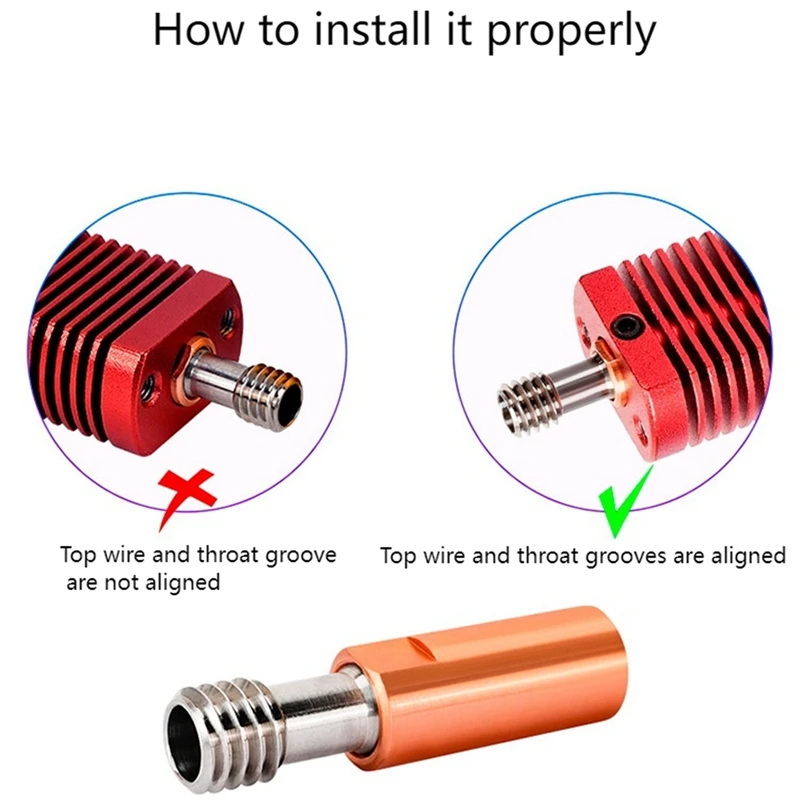 How to install it properly

Top wire and throat groove are not aligned

Top wire and throat grooves are aligned