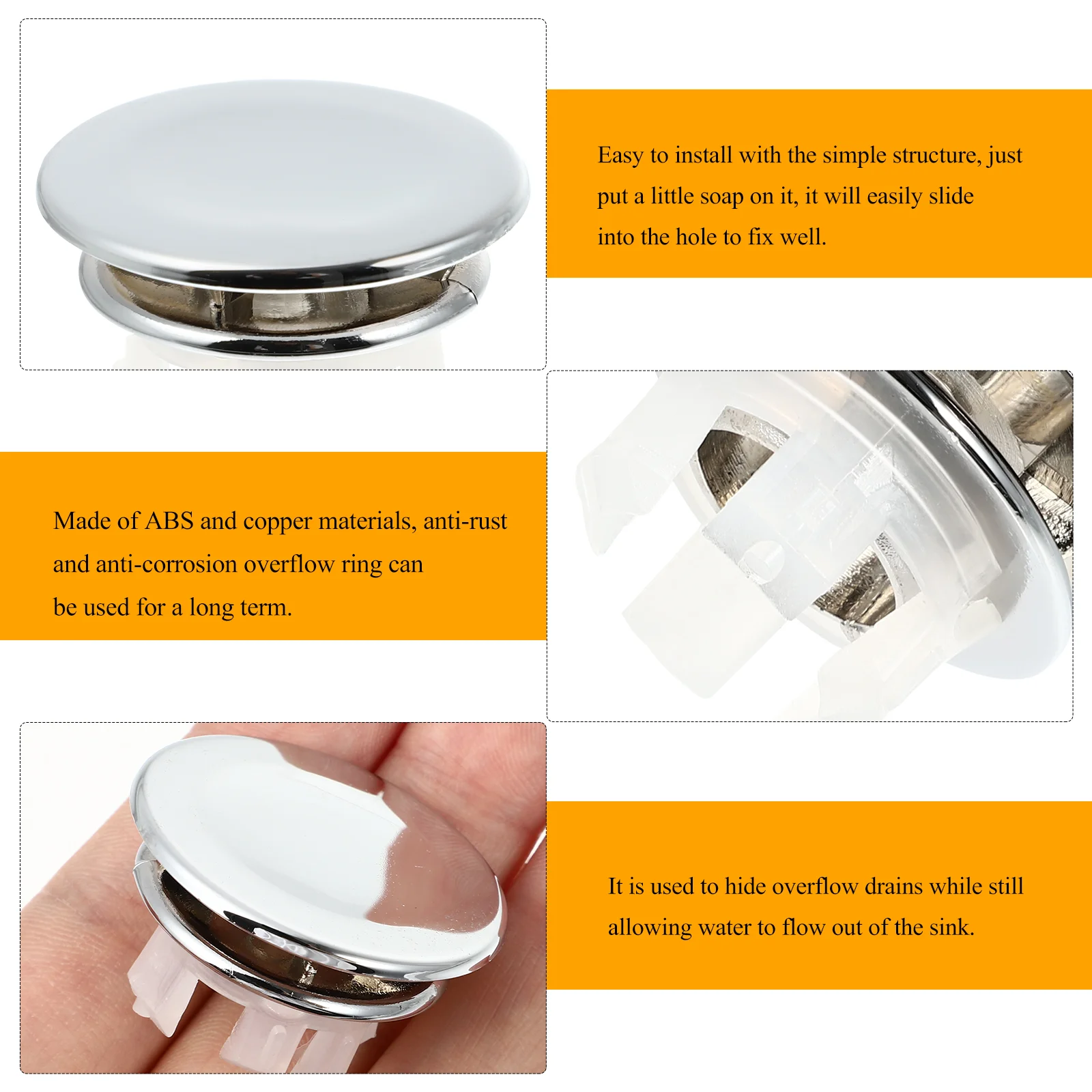 Easy to install with the simple structure, just put a little soap on it, it will easily slide into the hole to fix well.

Made of ABS and copper materials, anti-rust and anti-corrosion overflow ring can be used for a long term.

It is used to hide overflow drains while still allowing water to flow out of the sink.