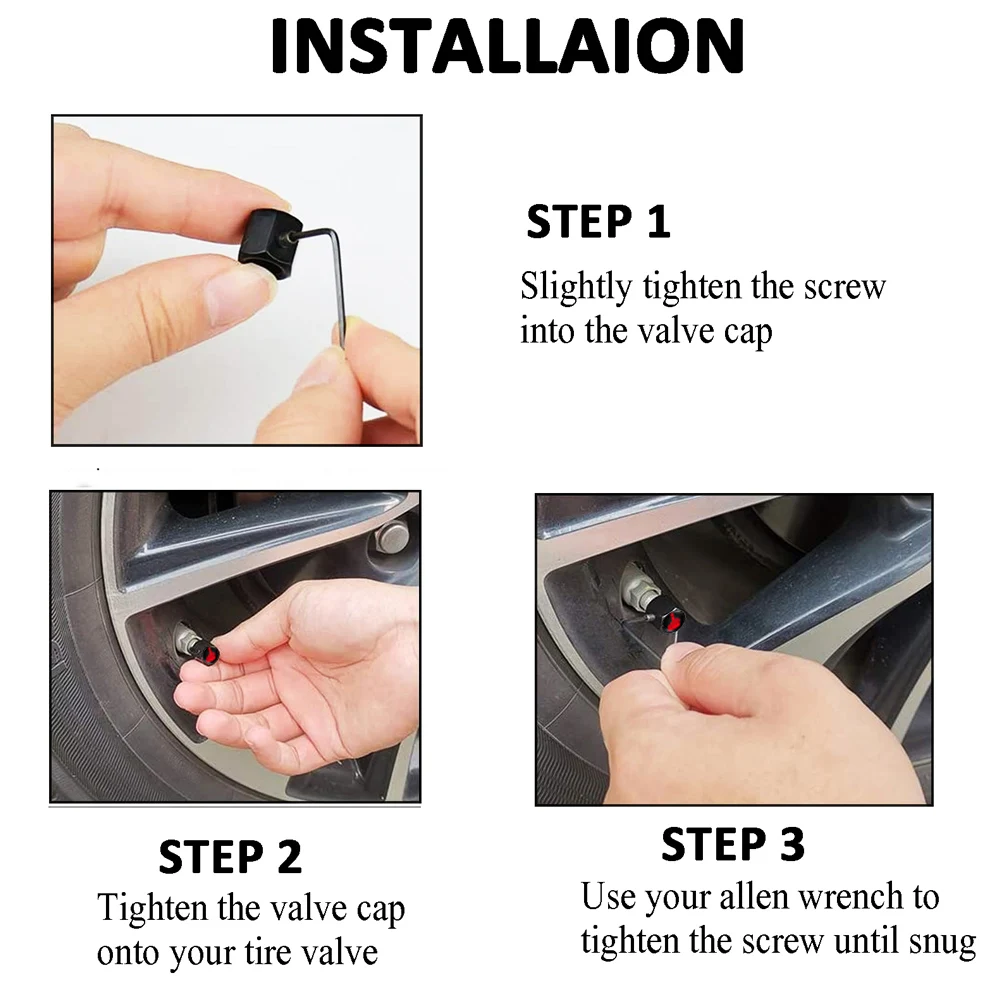 INSTALLAION

STEP 1
Slightly tighten the screw into the valve cap

STEP 2
Tighten the valve cap onto your tire valve

STEP 3
Use your allen wrench to tighten the screw until snug